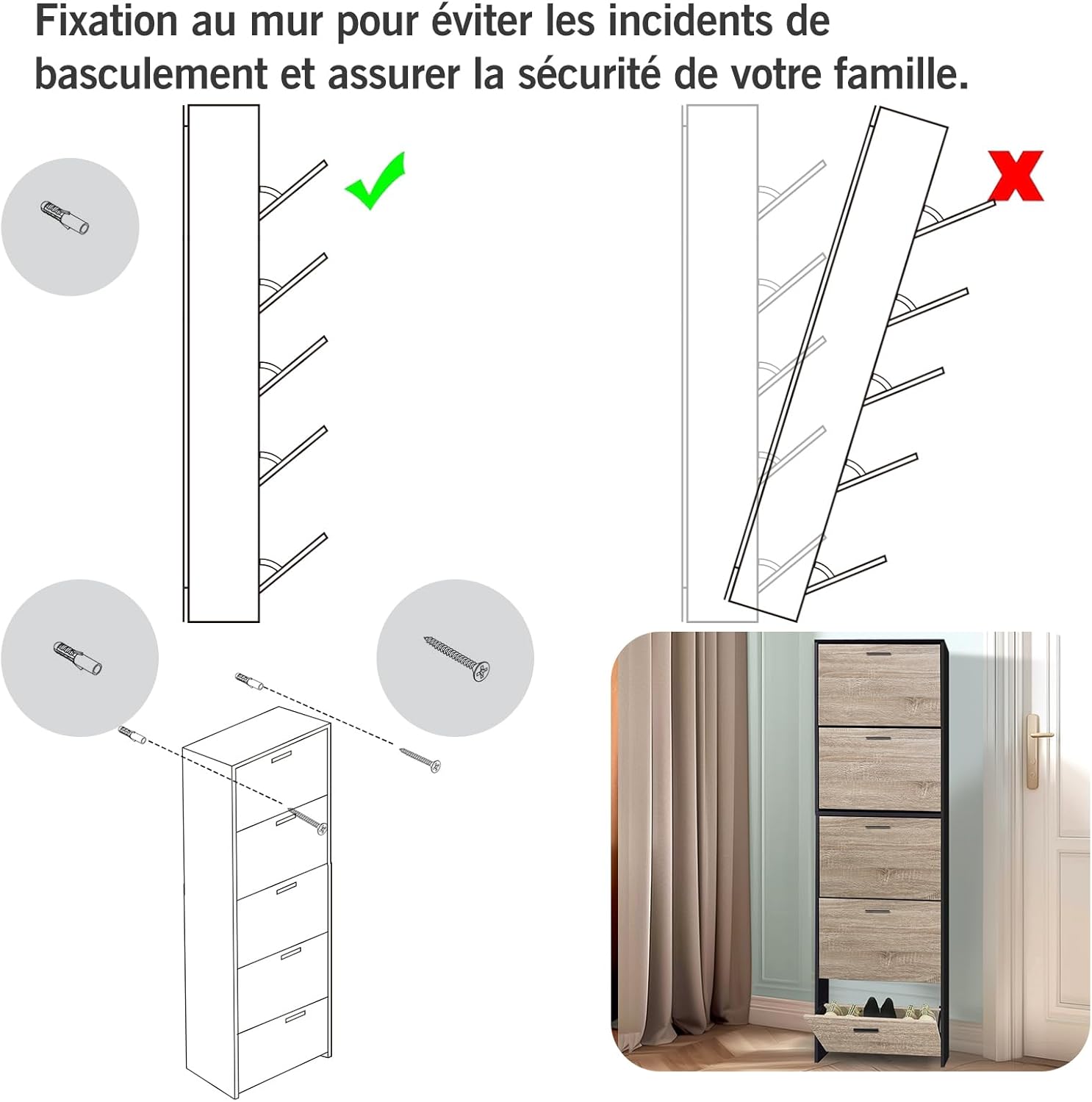 Fixation au mur pour éviter les incidents de basculement et assurer la sécurité de votre famille.