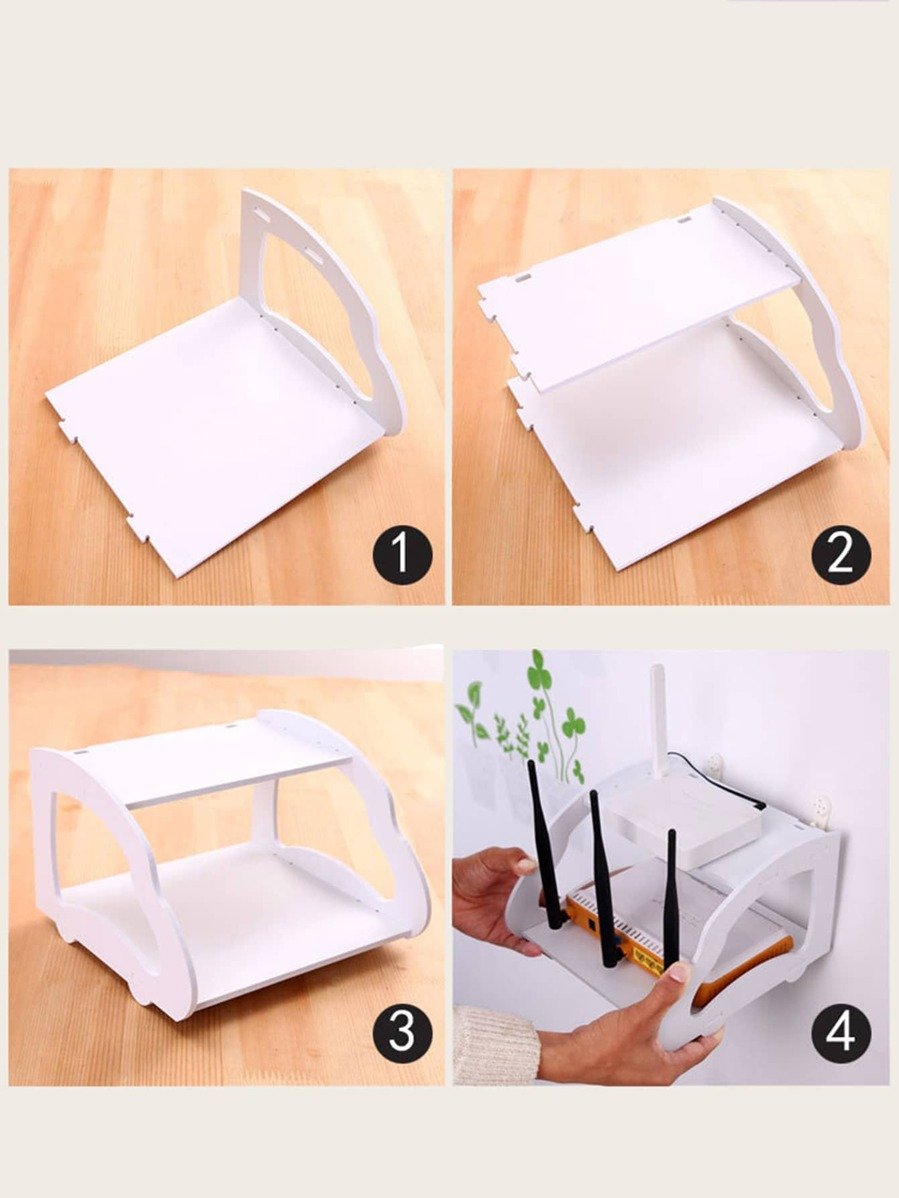 1

2

3

4