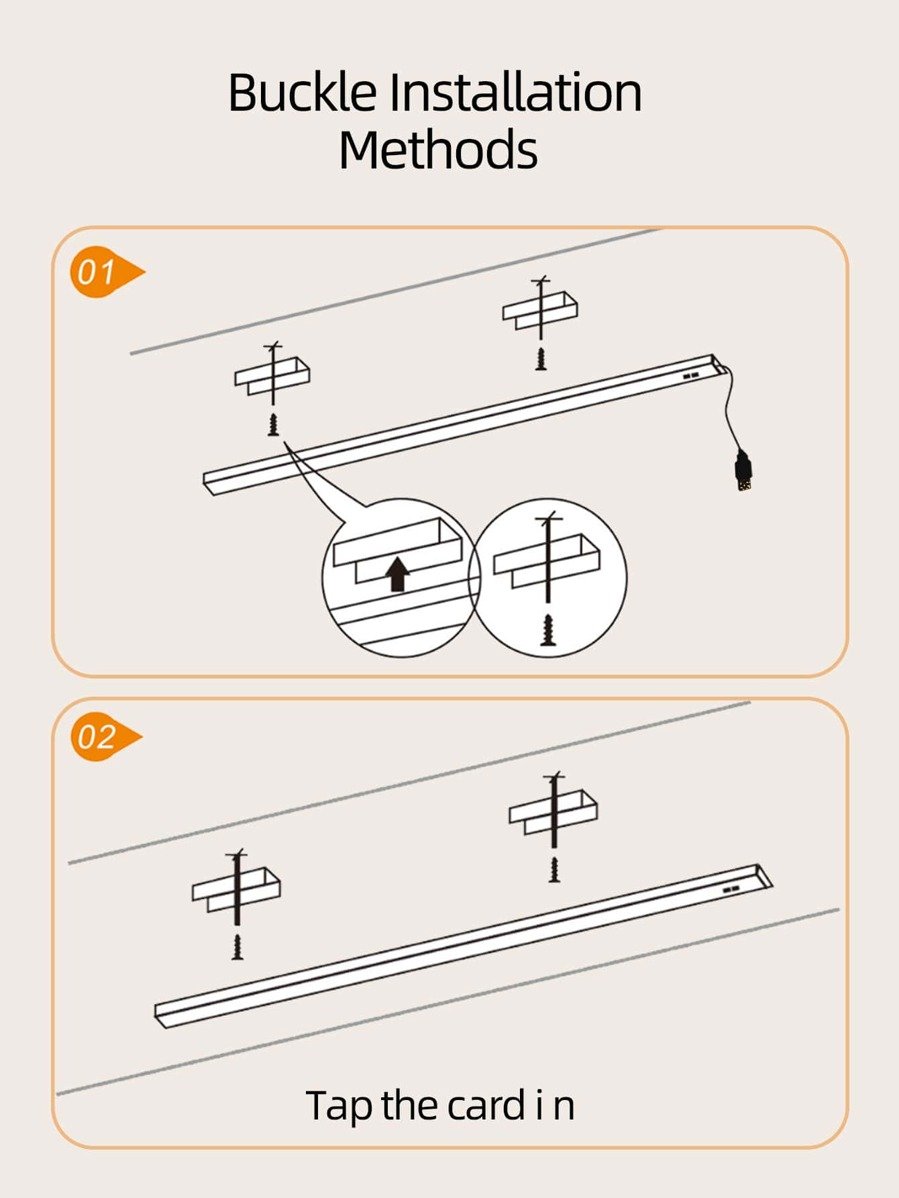 Buckle Installation Methods

01

02

Tap the card i n