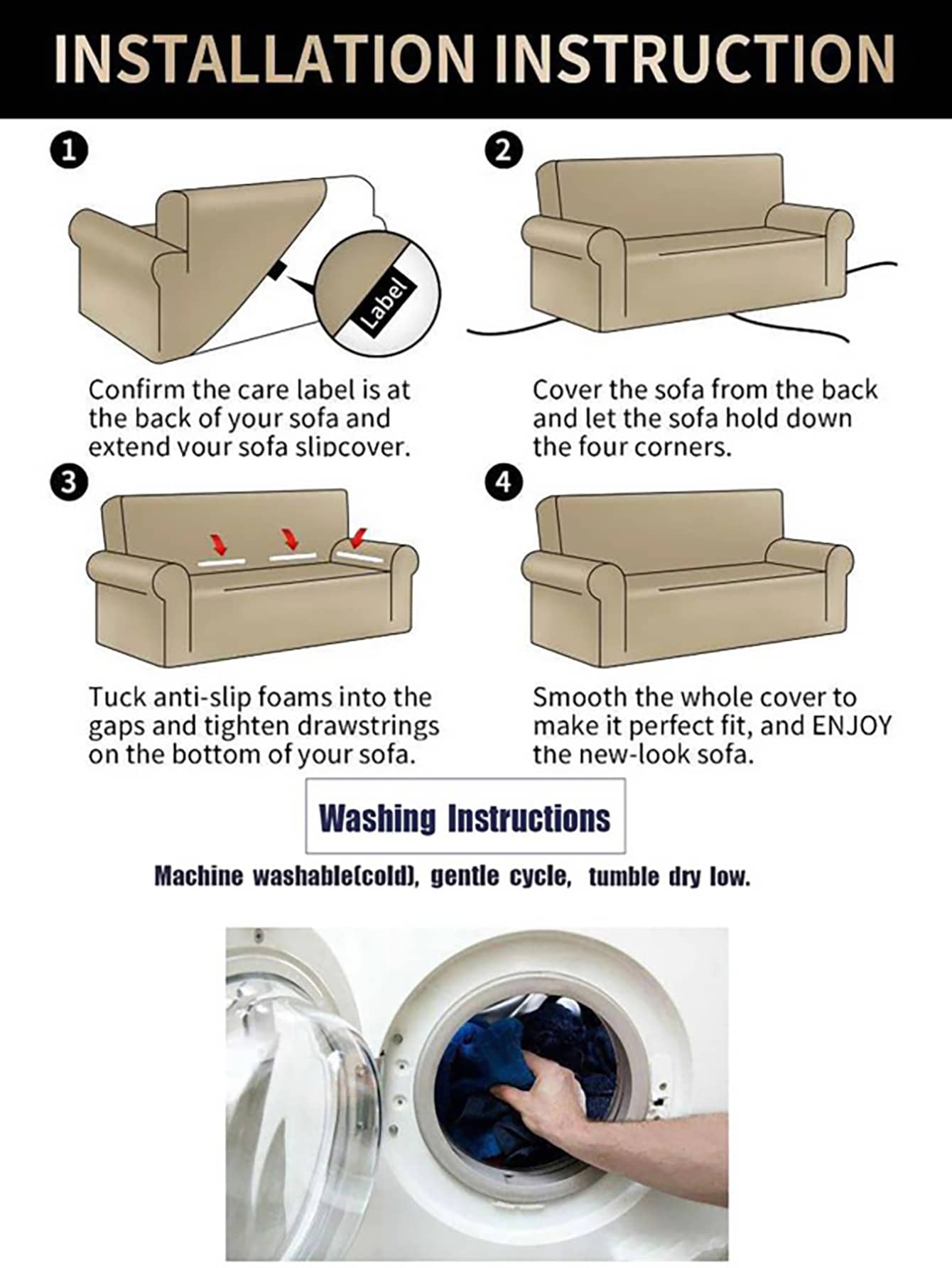 INSTALLATION INSTRUCTION

1

Label

Confirm the care label is at the back of your sofa and extend your sofa slipcover.

2

Cover the sofa from the back and let the sofa hold down the four corners.

3

Tuck anti-slip foams into the gaps and tighten drawstrings on the bottom of your sofa.

4

Smooth the whole cover to make it perfect fit, and ENJOY the new-look sofa.

Washing Instructions

Machine washable(cold), gentle cycle, tumble dry low.