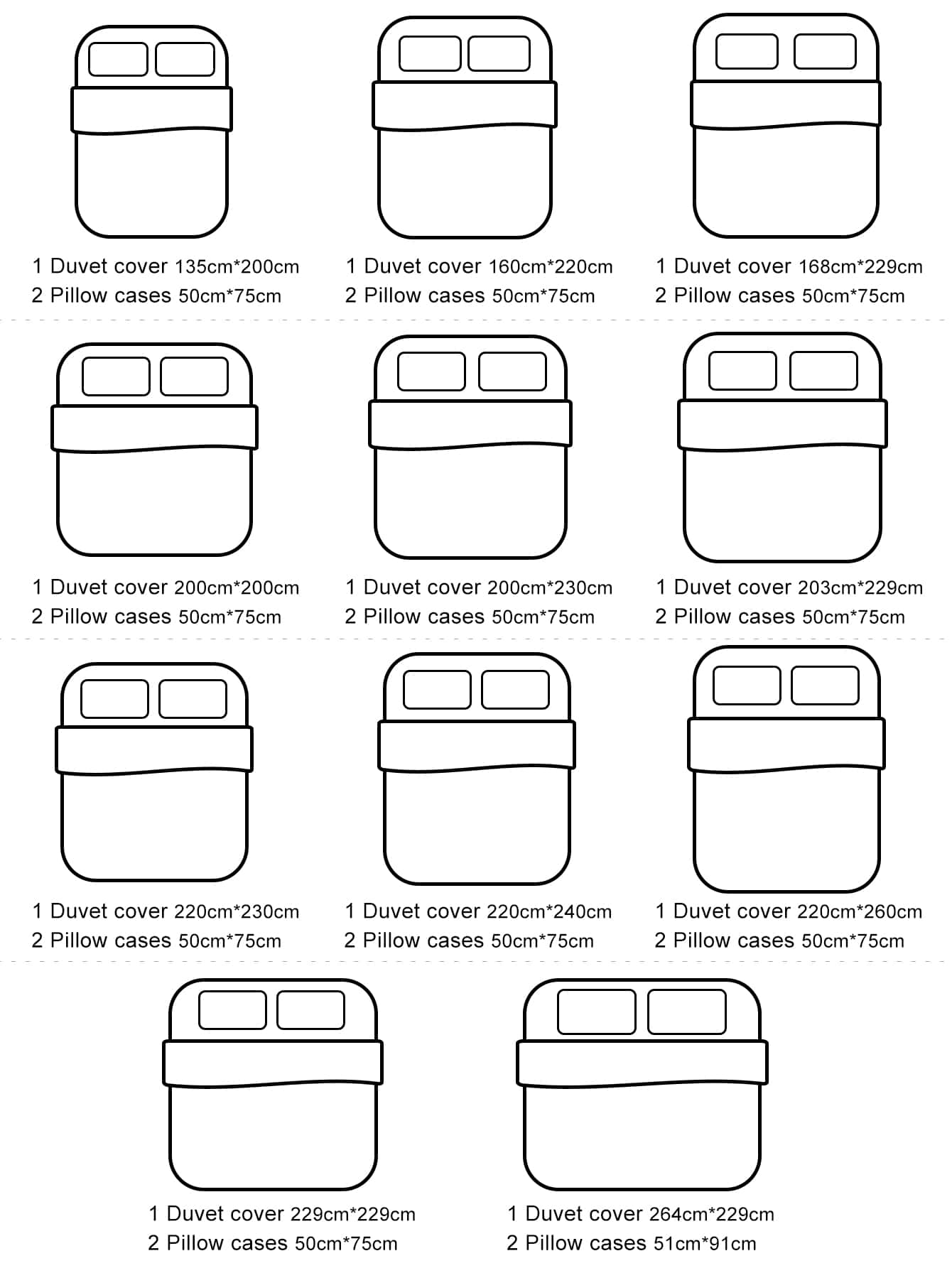 1 Duvet cover 135cm*200cm
2 Pillow cases 50cm*75cm

1 Duvet cover 160cm*220cm
2 Pillow cases 50cm*75cm

1 Duvet cover 168cm*229cm
2 Pillow cases 50cm*75cm

1 Duvet cover 200cm*200cm
2 Pillow cases 50cm*75cm

1 Duvet cover 200cm*230cm
2 Pillow cases 50cm*75cm

1 Duvet cover 203cm*229cm
2 Pillow cases 50cm*75cm

1 Duvet cover 220cm*230cm
2 Pillow cases 50cm*75cm

1 Duvet cover 220cm*240cm
2 Pillow cases 50cm*75cm

1 Duvet cover 220cm*260cm
2 Pillow cases 50cm*75cm

1 Duvet cover 229cm*229cm
2 Pillow cases 50cm*75cm

1 Duvet cover 264cm*229cm
2 Pillow cases 51cm*91cm