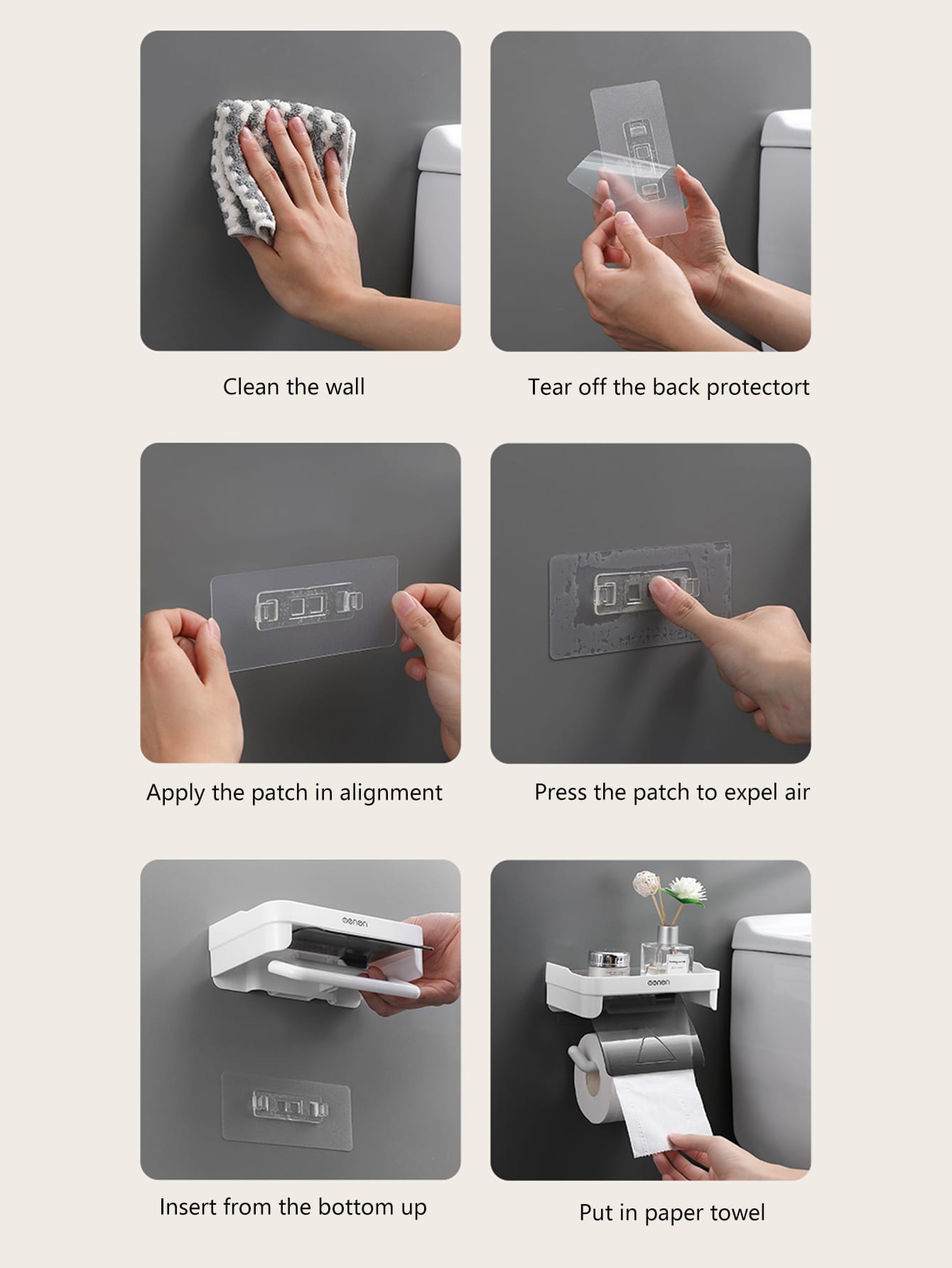 Clean the wall

Tear off the back protectort

Apply the patch in alignment

Press the patch to expel air

oenen

Insert from the bottom up

oenen

Put in paper towel