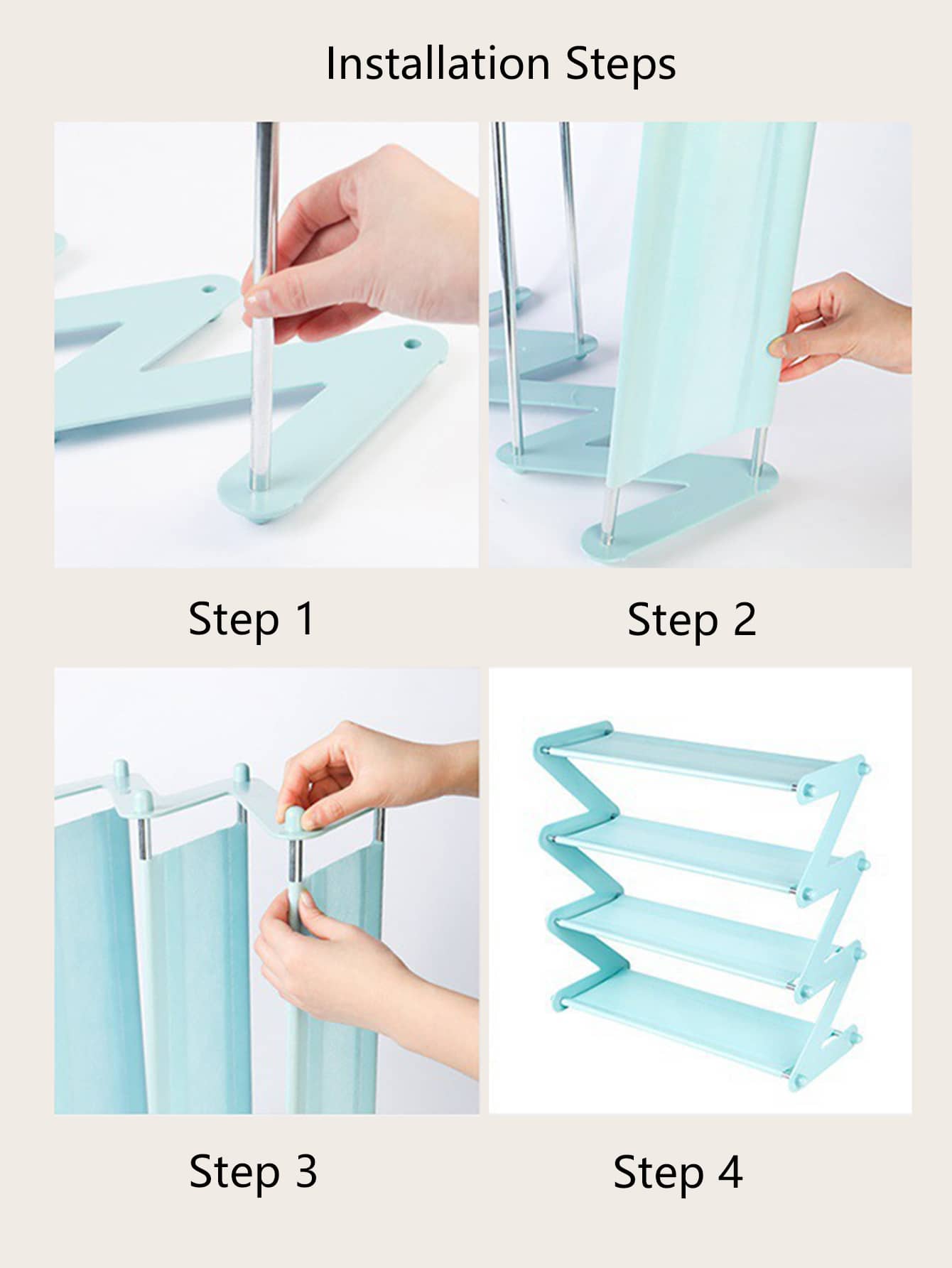 Installation Steps

Step 1

Step 2

Step 3

Step 4