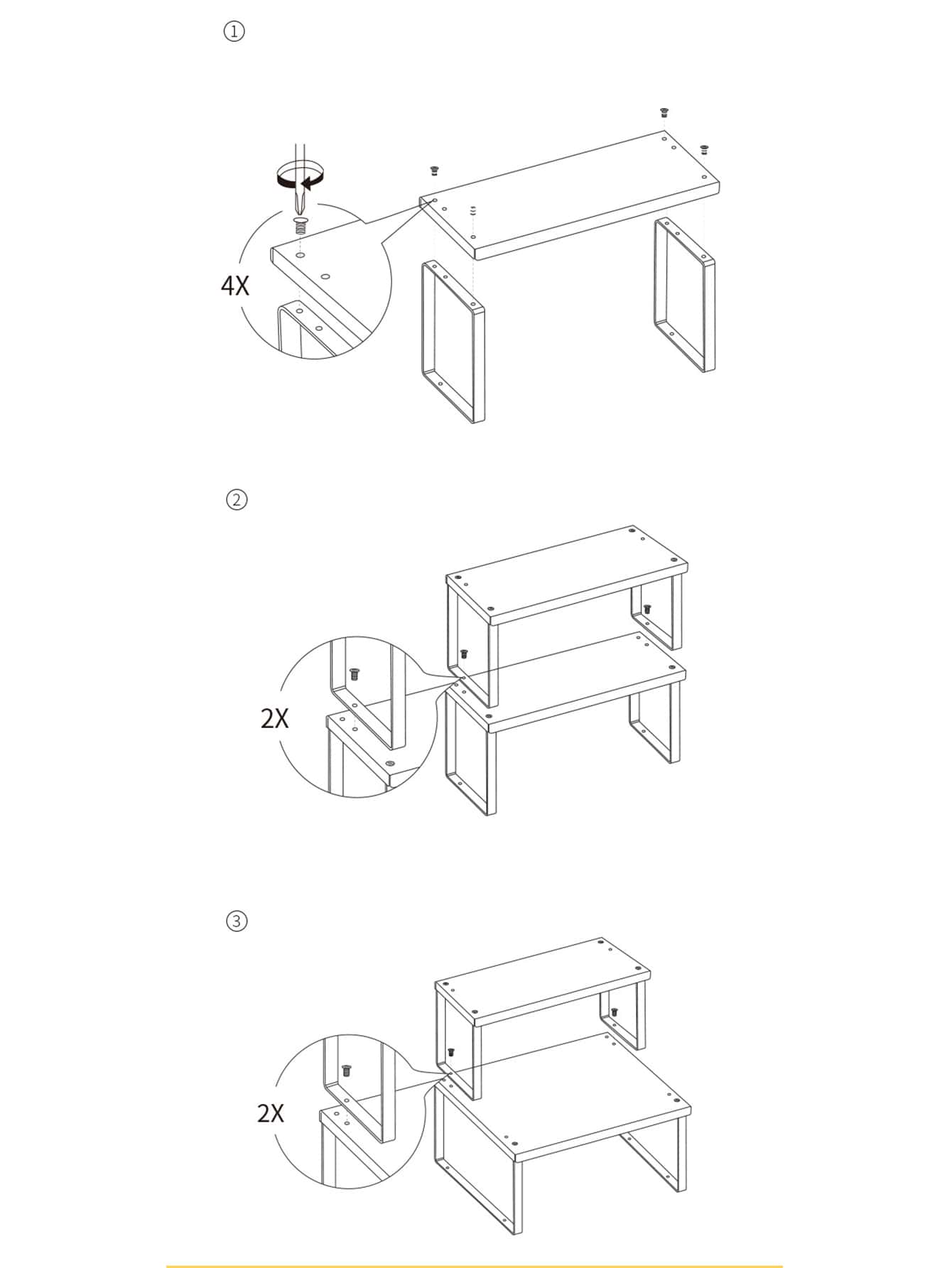 ①

4X

②

2X

③

2X