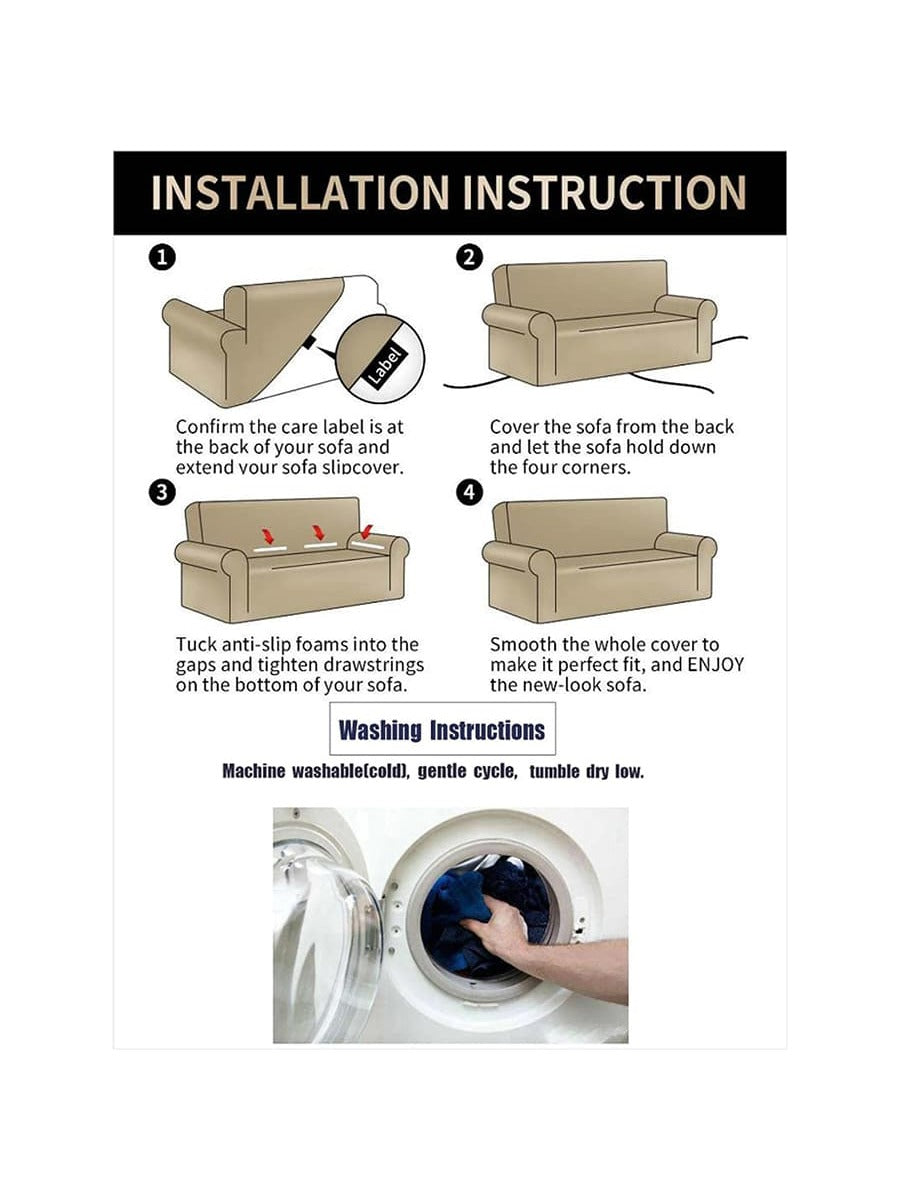 INSTALLATION INSTRUCTION

1

Label

Confirm the care label is at the back of your sofa and extend your sofa slipcover.

2

Cover the sofa from the back and let the sofa hold down the four corners.

3

Tuck anti-slip foams into the gaps and tighten drawstrings on the bottom of your sofa.

4

Smooth the whole cover to make it perfect fit, and ENJOY the new-look sofa.

Washing Instructions

Machine washable(cold), gentle cycle, tumble dry low.