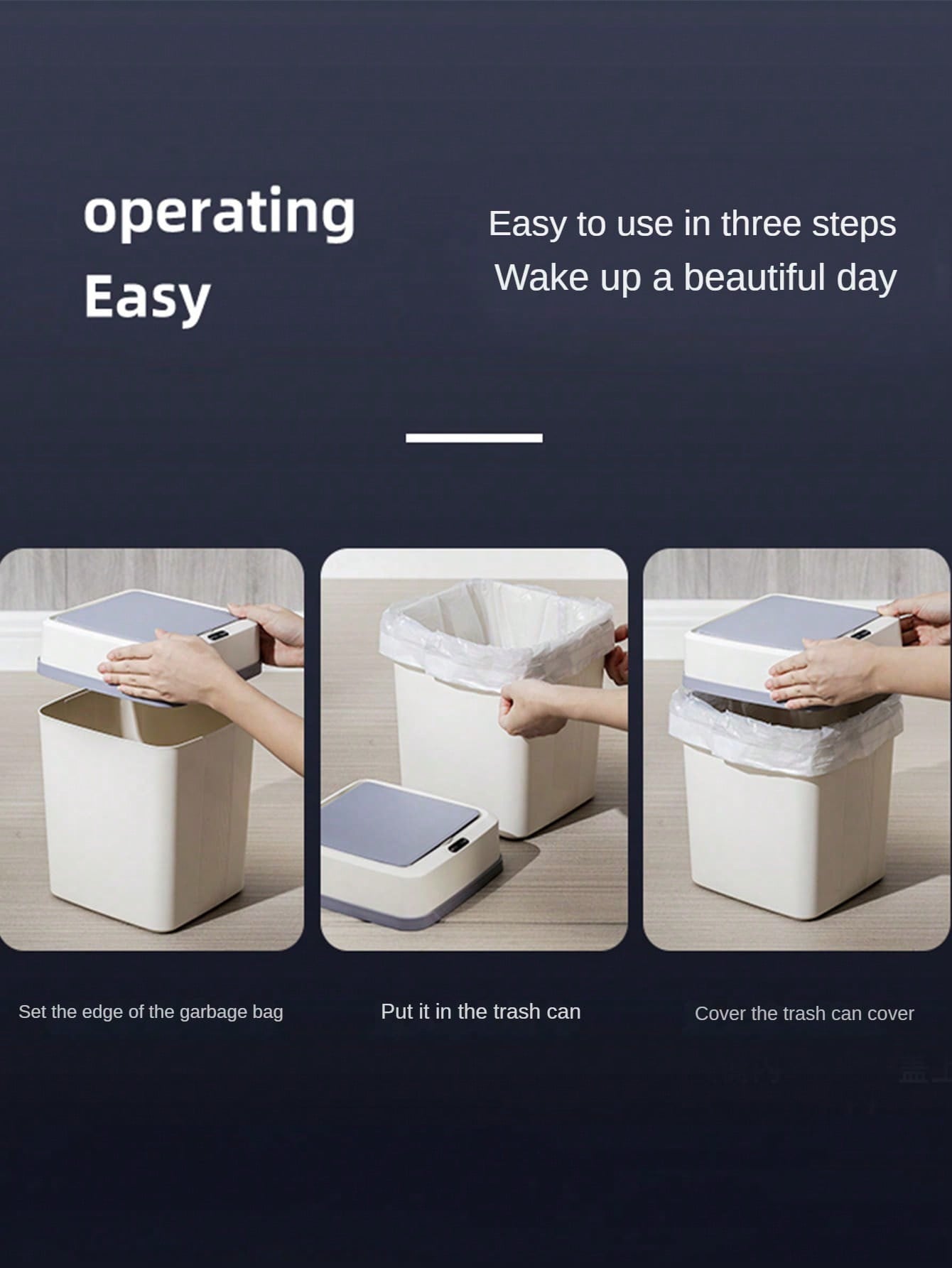 operating
Easy

Easy to use in three steps
Wake up a beautiful day

Set the edge of the garbage bag

Put it in the trash can

Cover the trash can cover