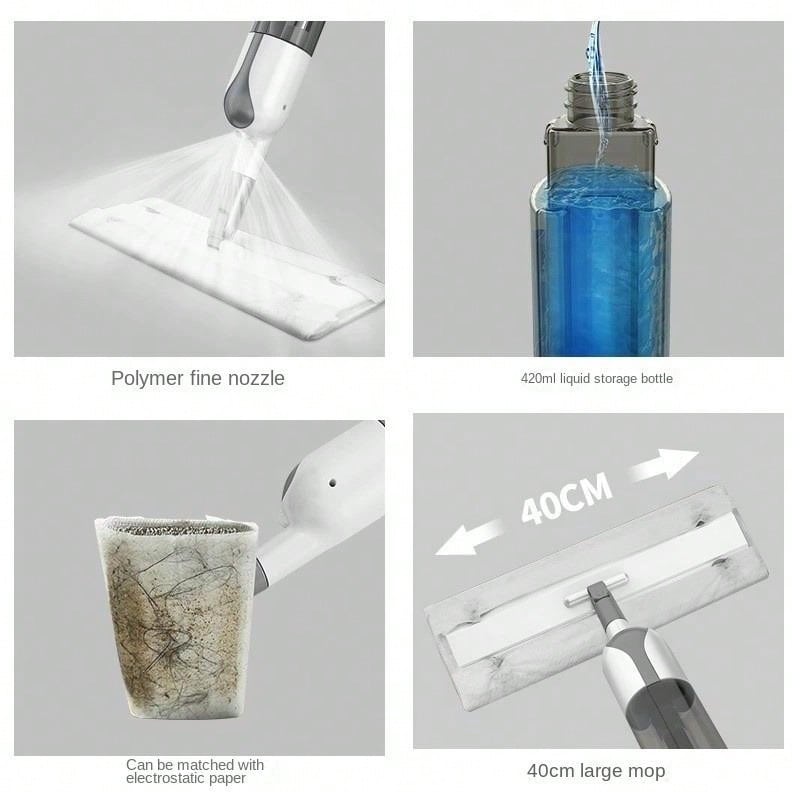 Polymer fine nozzle

420ml liquid storage bottle

Can be matched with electrostatic paper

40CM

40cm large mop