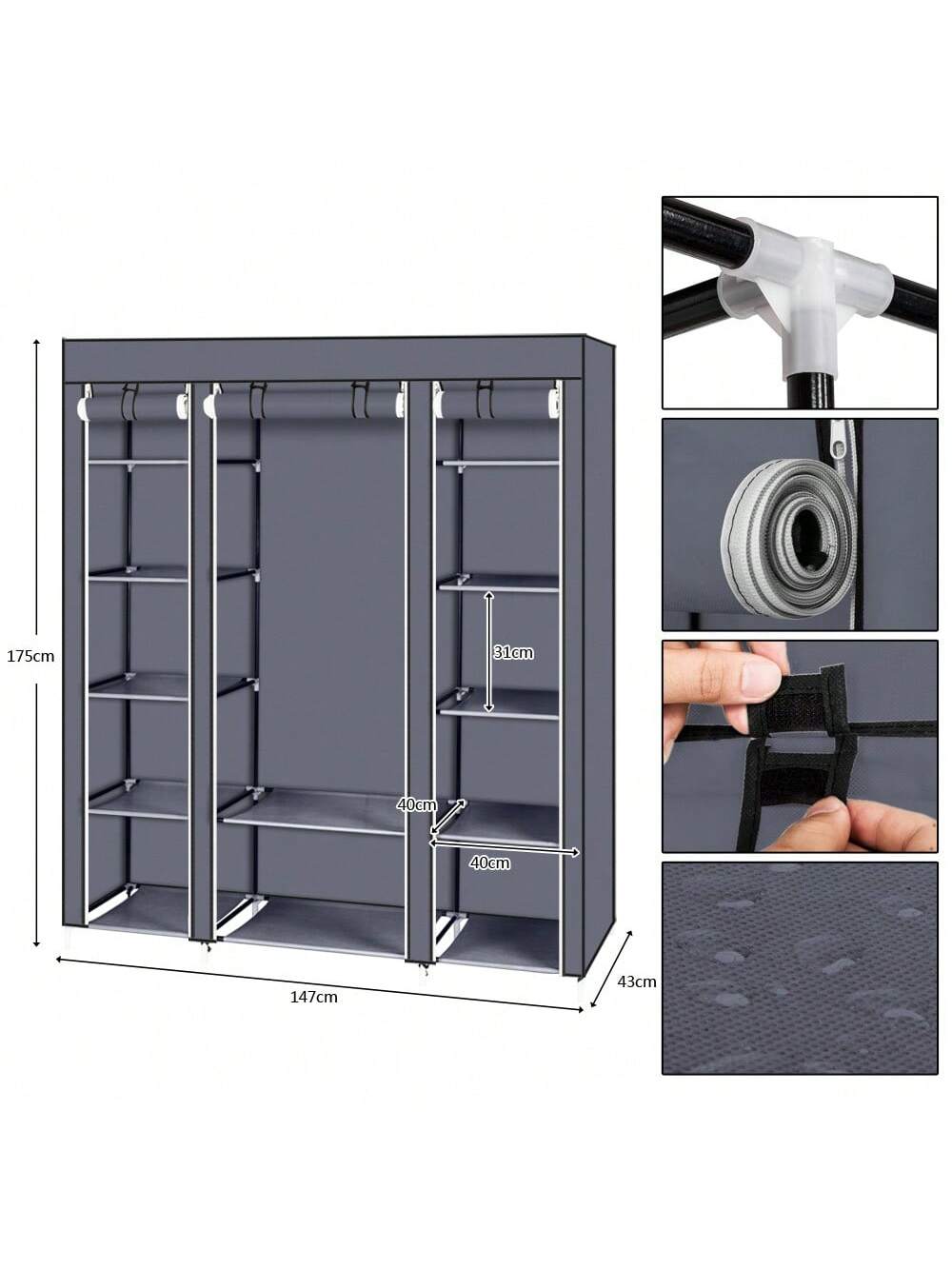 175cm
31cm
40cm
40cm
147cm
43cm