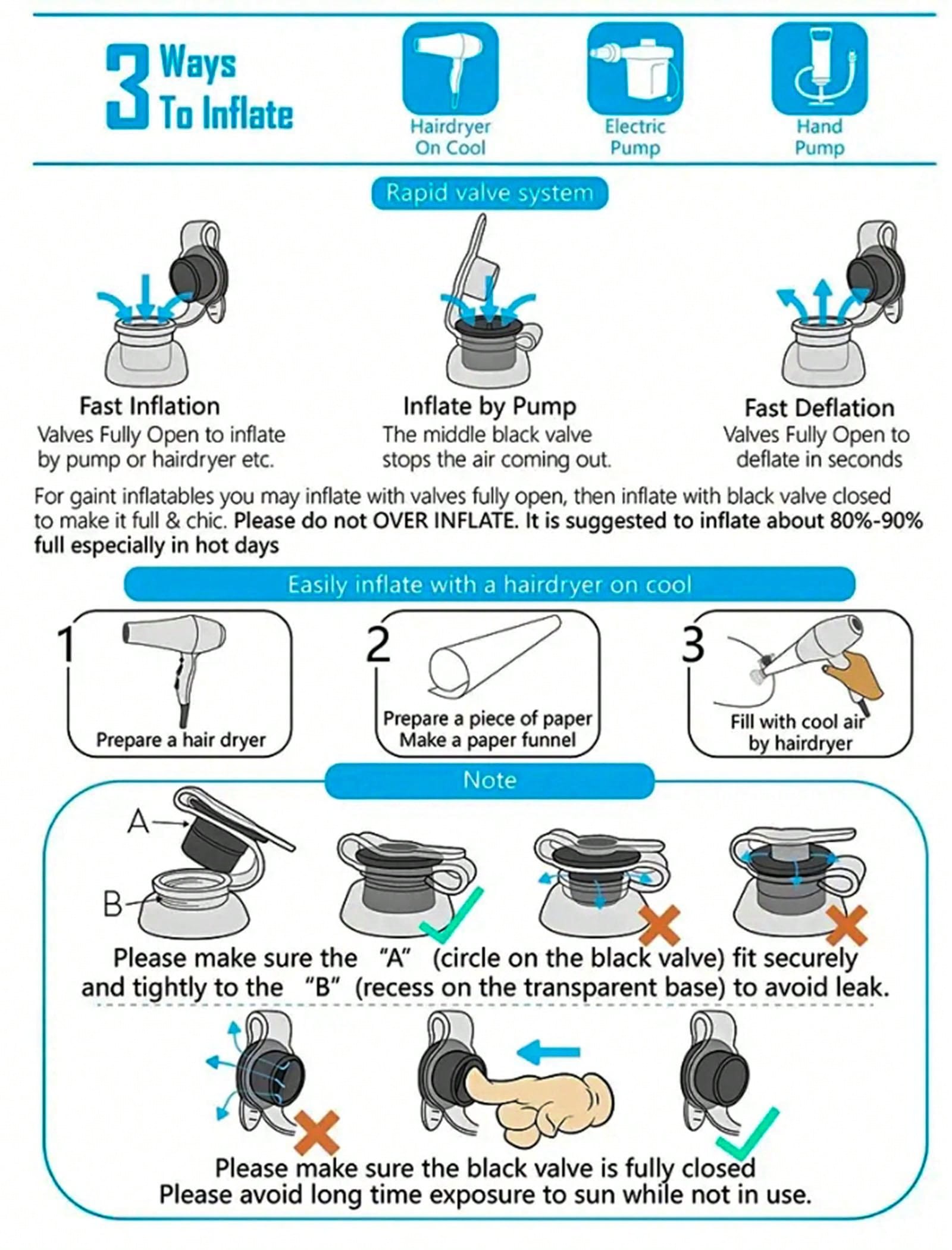 3 Ways To Inflate

Hairdryer On Cool

Electric Pump

Hand Pump

Rapid valve system

Fast Inflation
Valves Fully Open to inflate by pump or hairdryer etc.

Inflate by Pump
The middle black valve stops the air coming out.

Fast Deflation
Valves Fully Open to deflate in seconds

For gaint inflatables you may inflate with valves fully open, then inflate with black valve closed to make it full & chic. Please do not OVER INFLATE. It is suggested to inflate about 80%-90% full especially in hot days

Easily inflate with a hairdryer on cool

1
Prepare a hair dryer

2
Prepare a piece of paper
Make a paper funnel

3
Fill with cool air by hairdryer

Note

A

B

Please make sure the "A" (circle on the black valve) fit securely and tightly to the "B" (recess on the transparent base) to avoid leak.

Please make sure the black valve is fully closed
Please avoid long time exposure to sun while not in use.