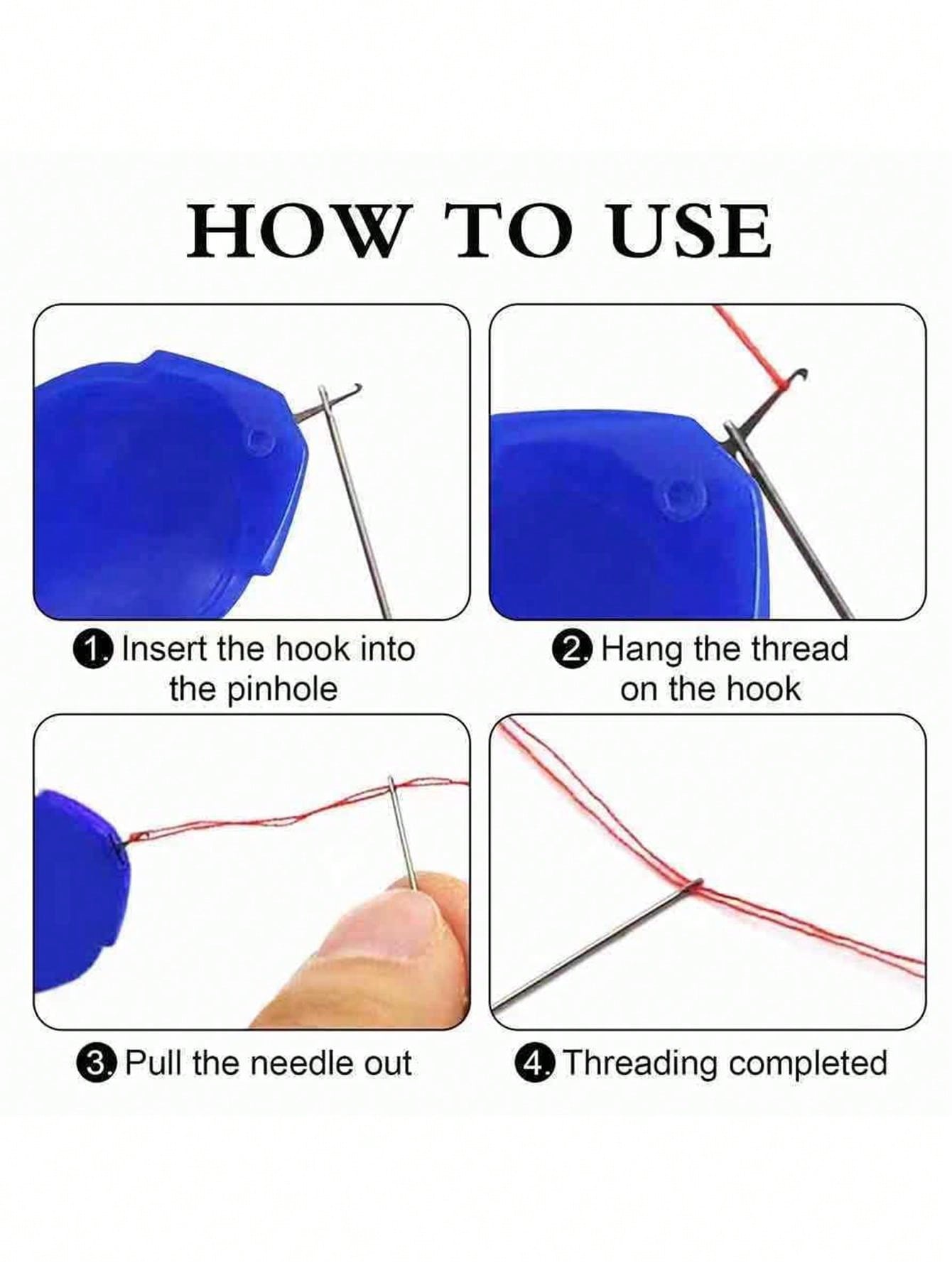 HOW TO USE

1. Insert the hook into the pinhole

2. Hang the thread on the hook

3. Pull the needle out

4. Threading completed