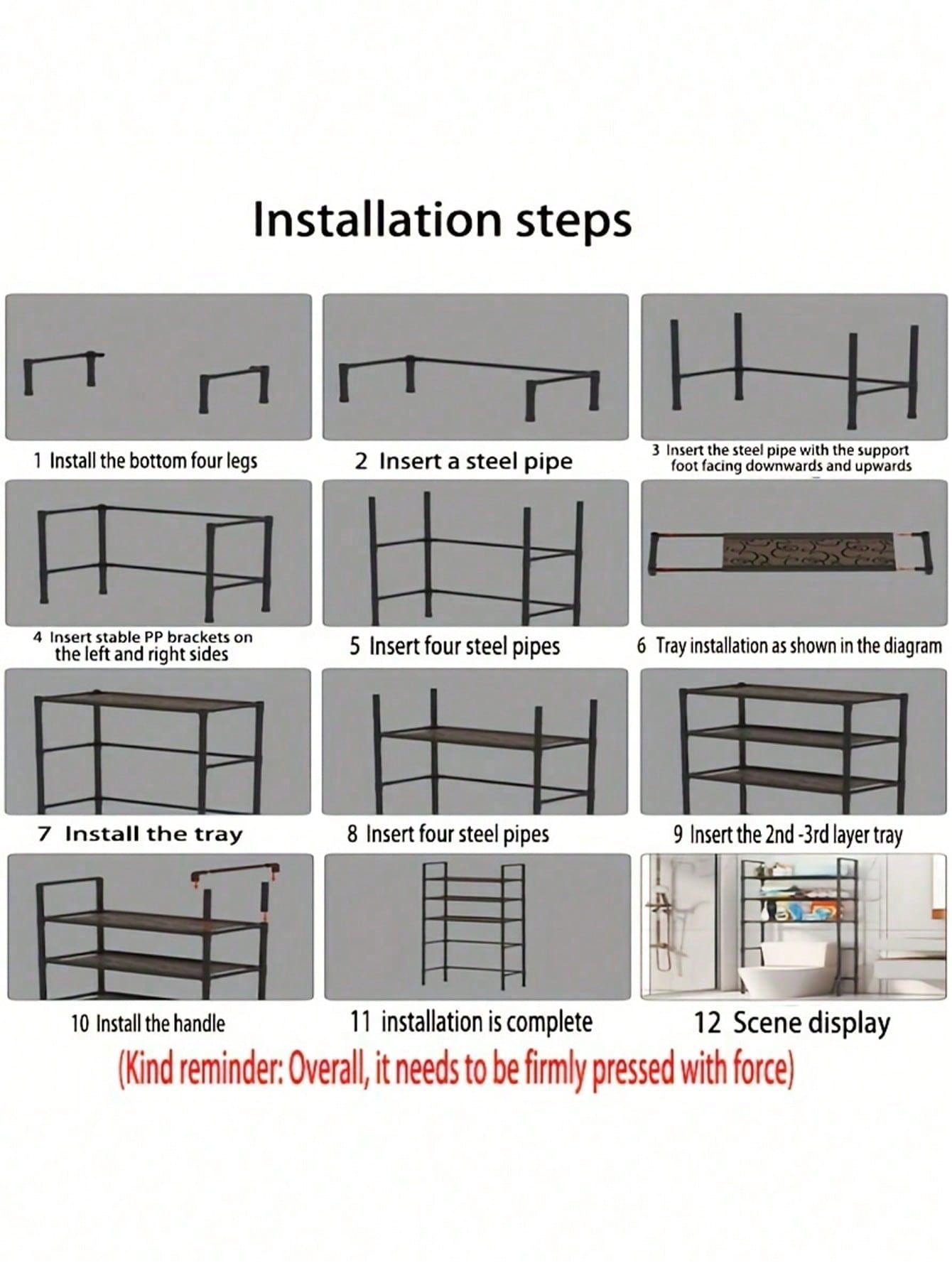 Installation steps

1 Install the bottom four legs

2 Insert a steel pipe

3 Insert the steel pipe with the support foot facing downwards and upwards

4 Insert stable PP brackets on the left and right sides

5 Insert four steel pipes

6 Tray installation as shown in the diagram

7 Install the tray

8 Insert four steel pipes

9 Insert the 2nd -3rd layer tray

10 Install the handle

11 installation is complete

12 Scene display

(Kind reminder: Overall, it needs to be firmly pressed with force)