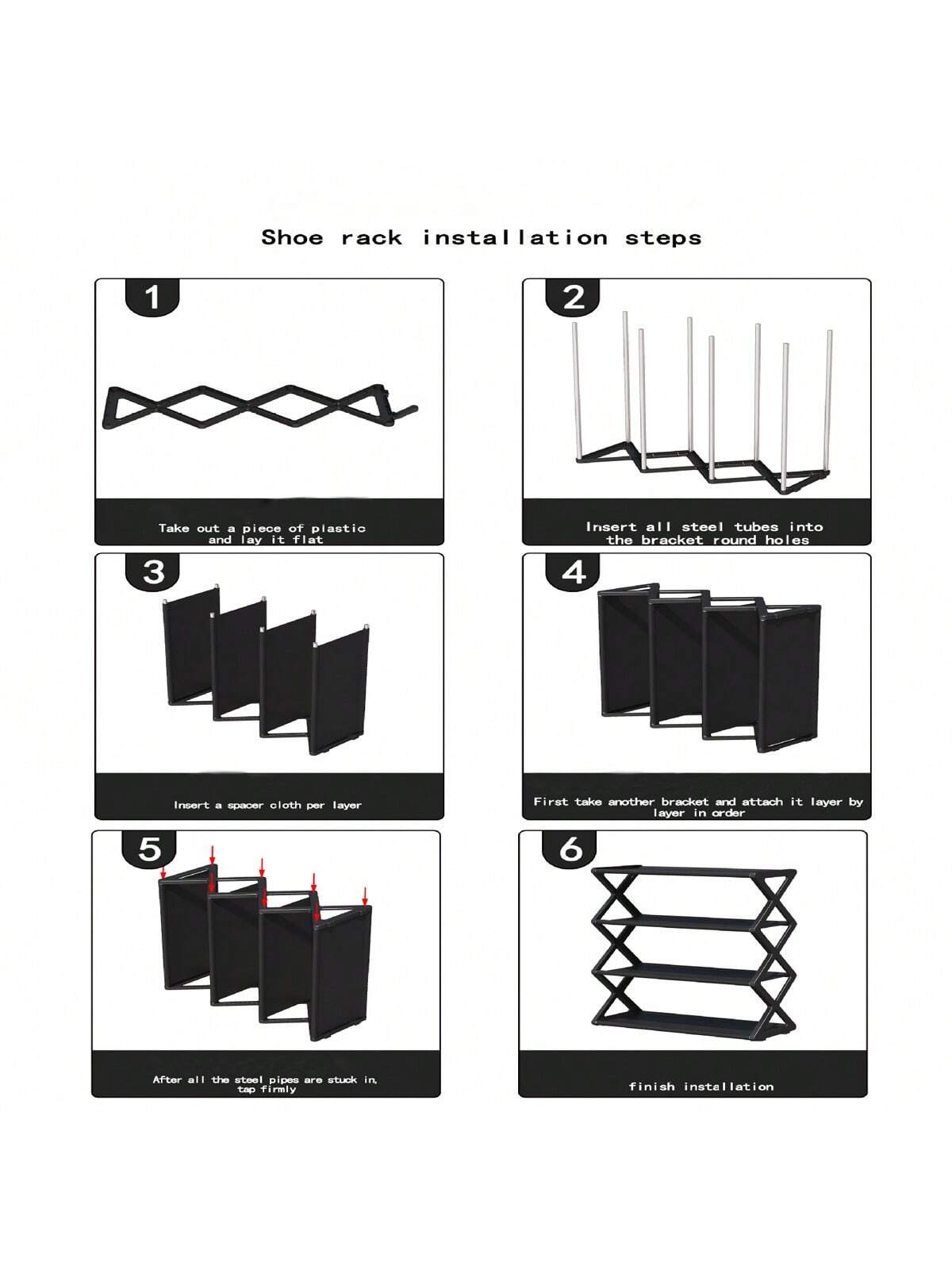 Shoe rack installation steps

1

Take out a piece of plastic and lay it flat

2

Insert all steel tubes into the bracket round holes

3

Insert a spacer cloth per layer

4

First take another bracket and attach it layer by layer in order

5

After all the steel pipes are stuck in, tap firmly

6

finish installation