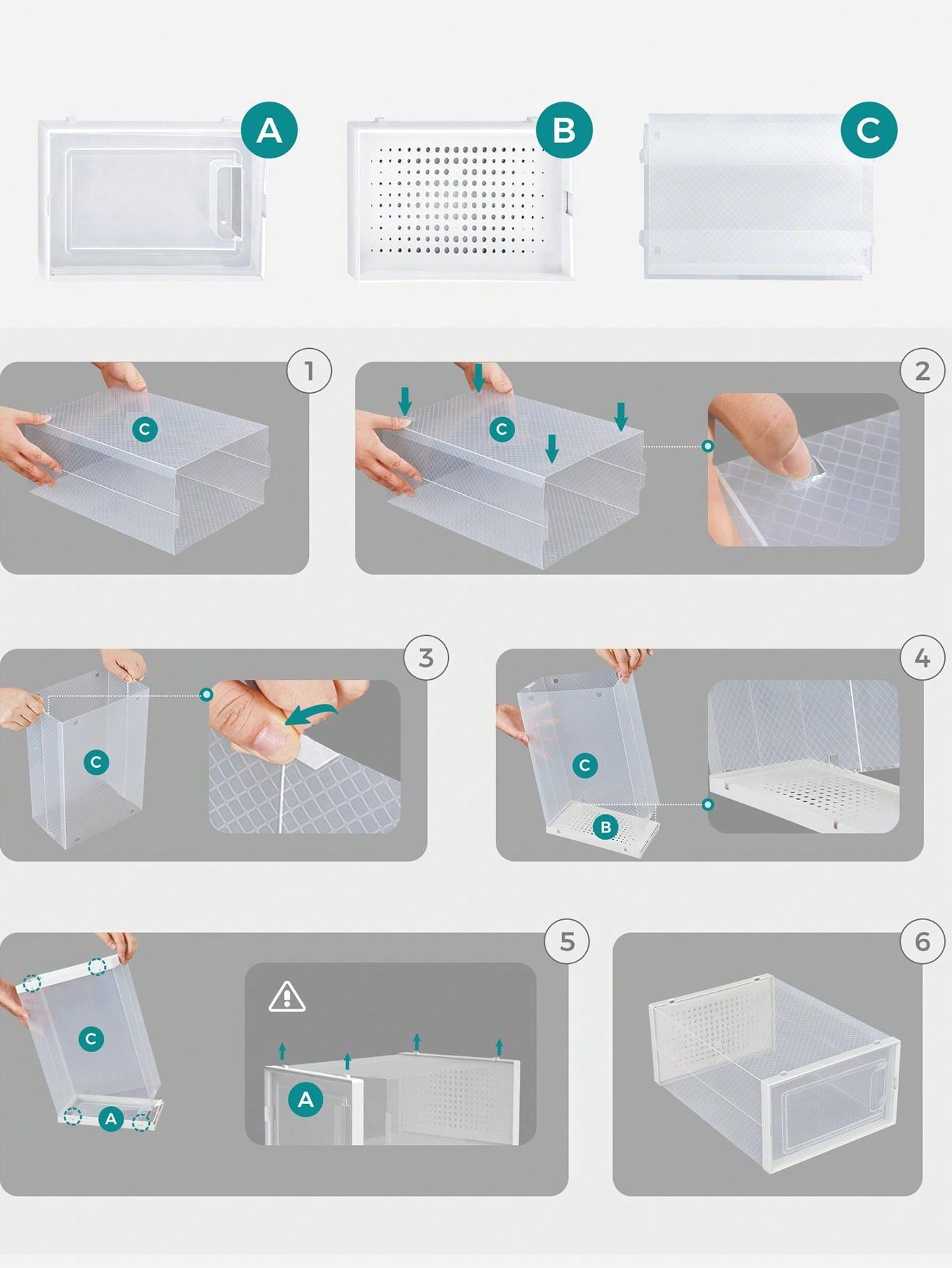 A

B

C

1

C

2

C

3

C

4

C

B

5

C

A

A

6