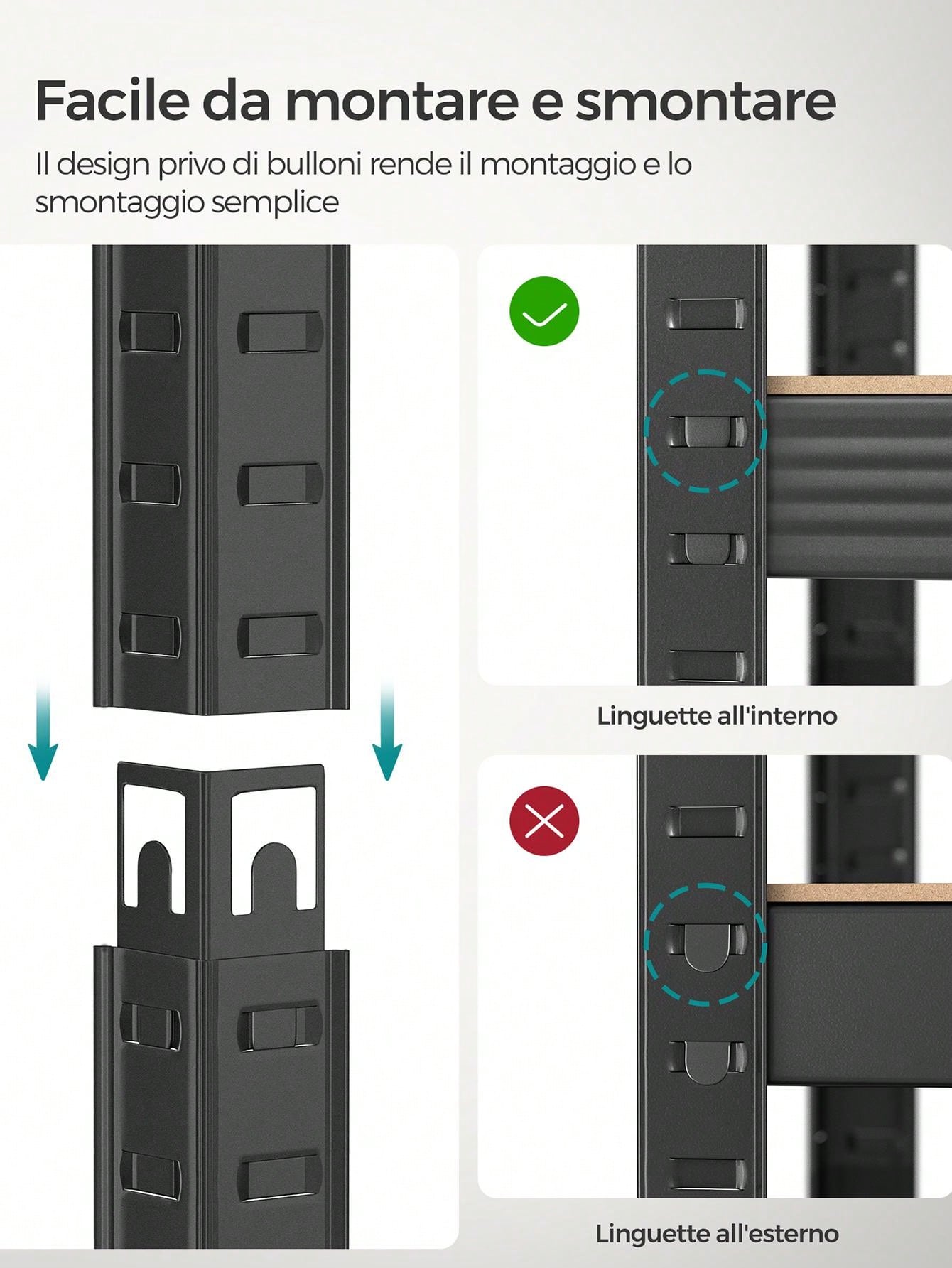 Facile da montare e smontare

Il design privo di bulloni rende il montaggio e lo smontaggio semplice

Linguette all'interno

Linguette all'esterno