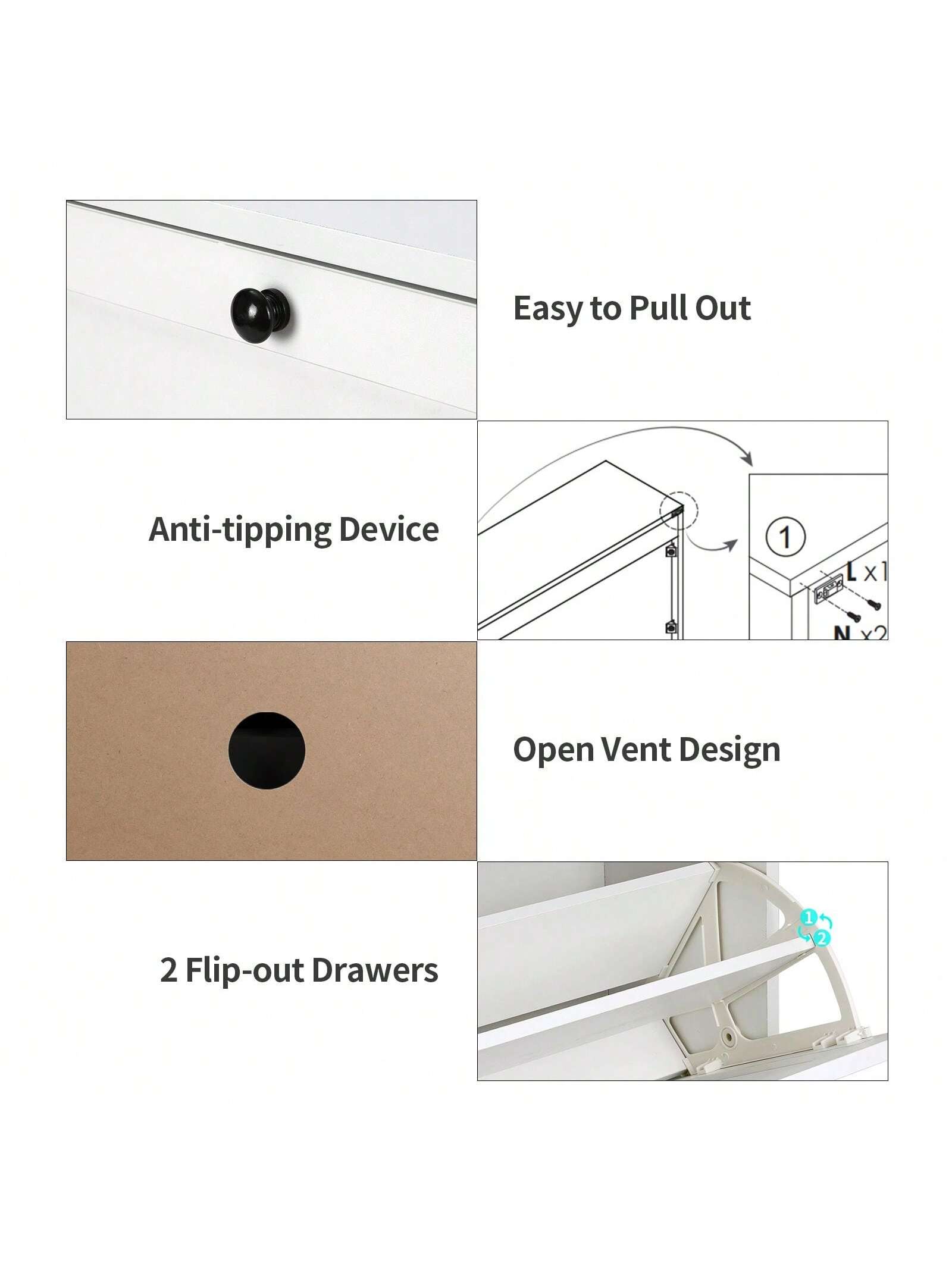 Easy to Pull Out

Anti-tipping Device

1

L x1

N x2

Open Vent Design

2 Flip-out Drawers

1

2