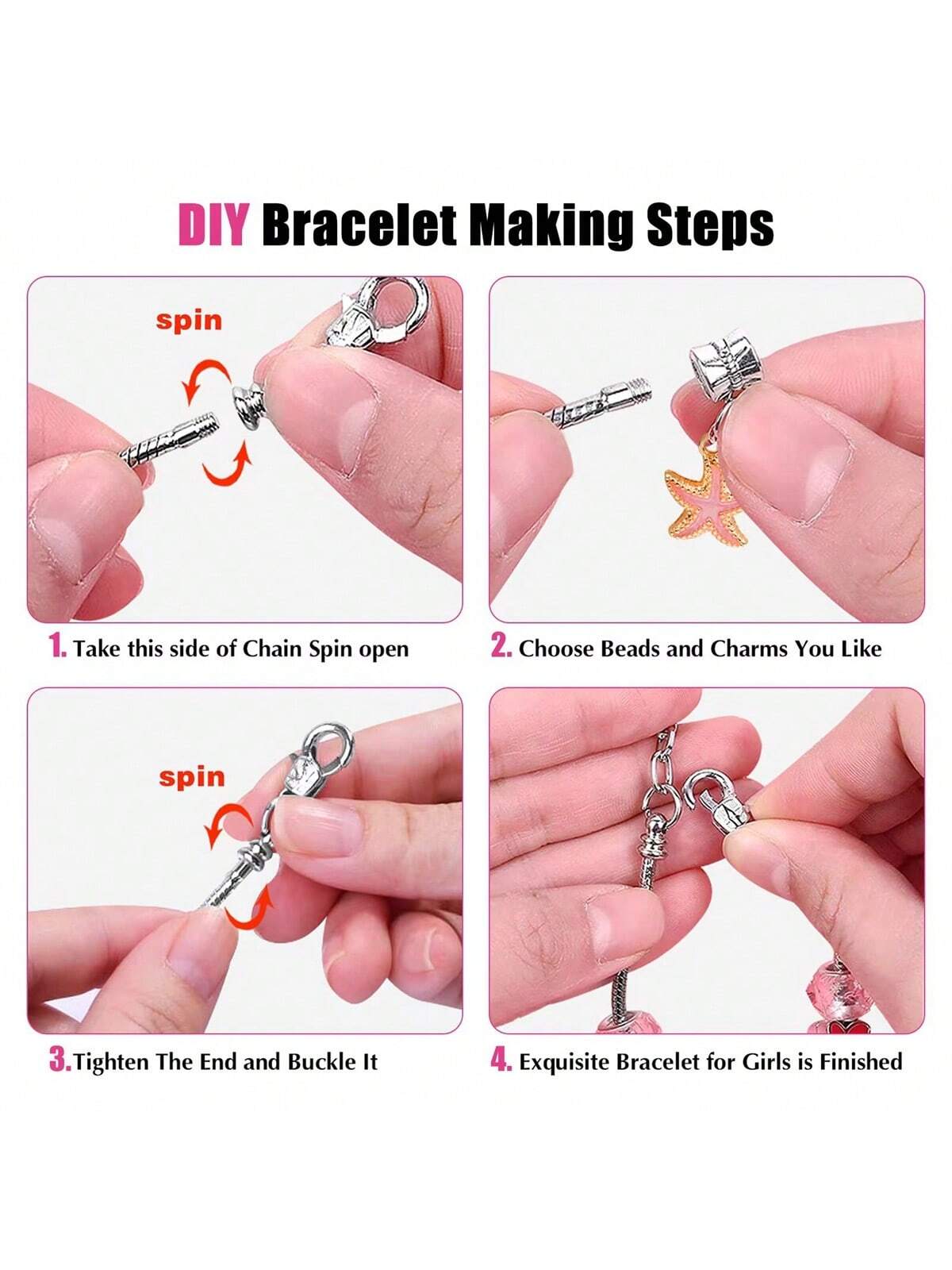 DIY Bracelet Making Steps

spin

1. Take this side of Chain Spin open

2. Choose Beads and Charms You Like

spin

3.Tighten The End and Buckle It

4. Exquisite Bracelet for Girls is Finished