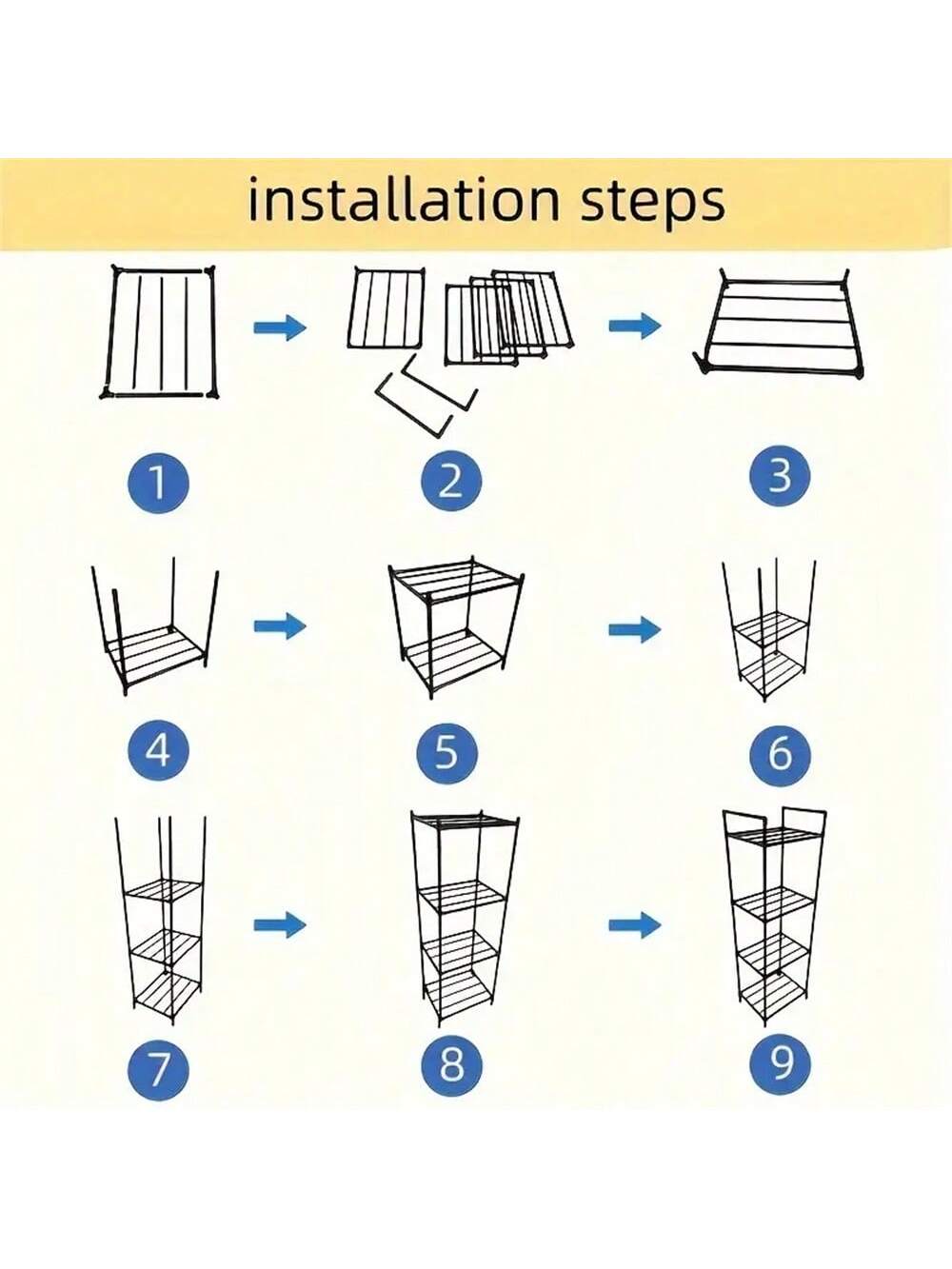 installation steps

1

2

3

4

5

6

7

8

9