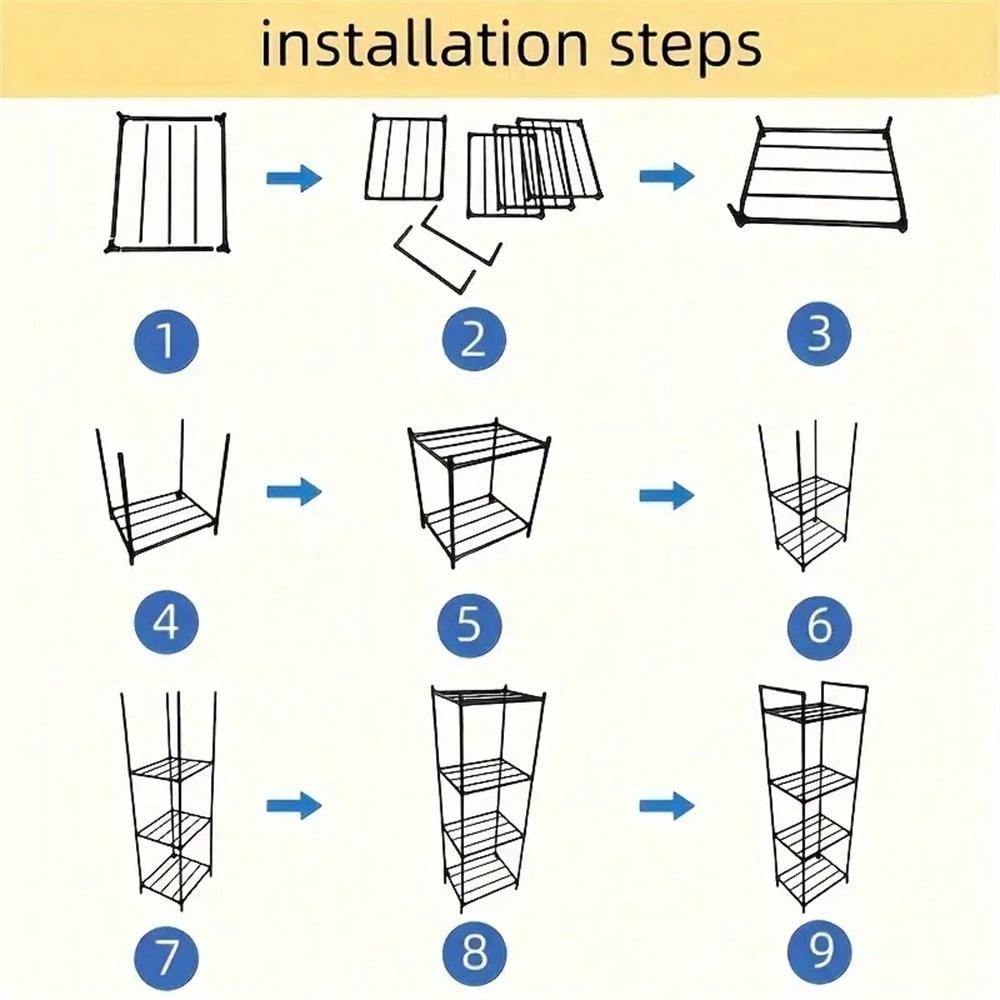 installation steps

1

2

3

4

5

6

7

8

9