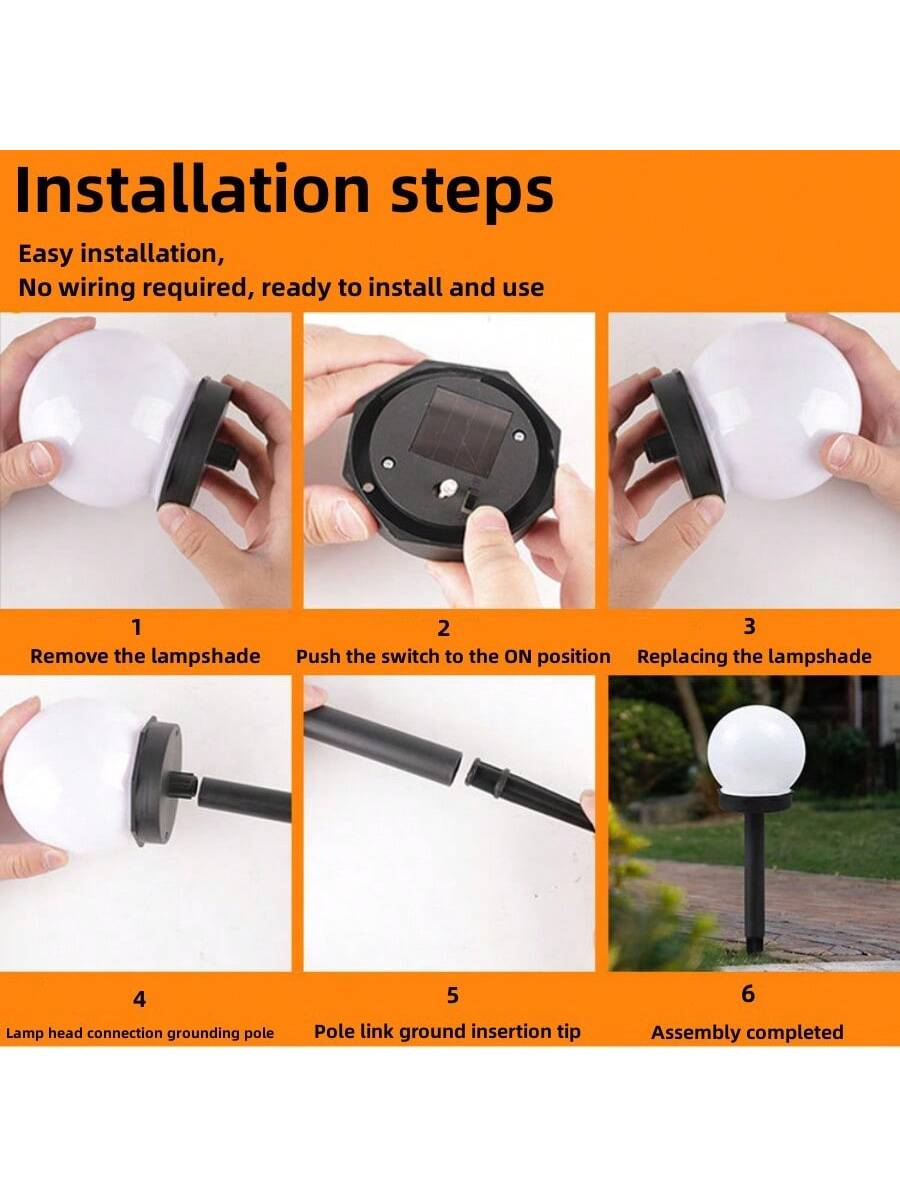 Installation steps

Easy installation,
No wiring required, ready to install and use

1
Remove the lampshade

2
Push the switch to the ON position

3
Replacing the lampshade

4
Lamp head connection grounding pole

5
Pole link ground insertion tip

6
Assembly completed