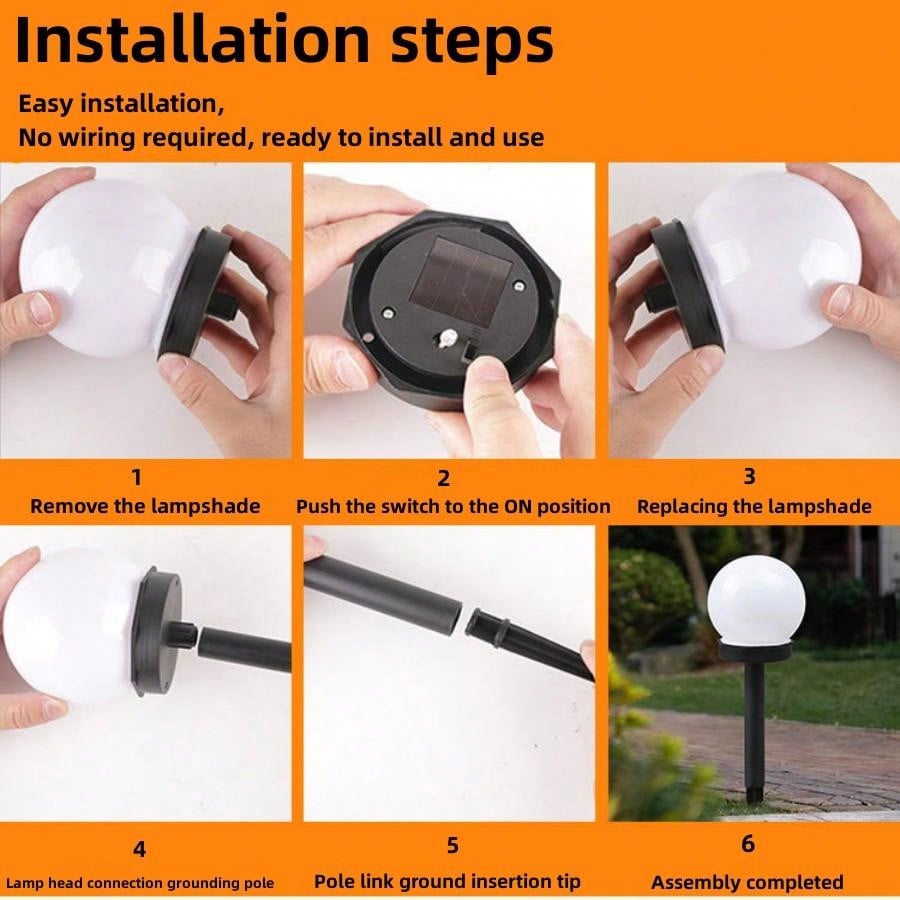 Installation steps

Easy installation,
No wiring required, ready to install and use

1
Remove the lampshade

2
Push the switch to the ON position

3
Replacing the lampshade

4
Lamp head connection grounding pole

5
Pole link ground insertion tip

6
Assembly completed