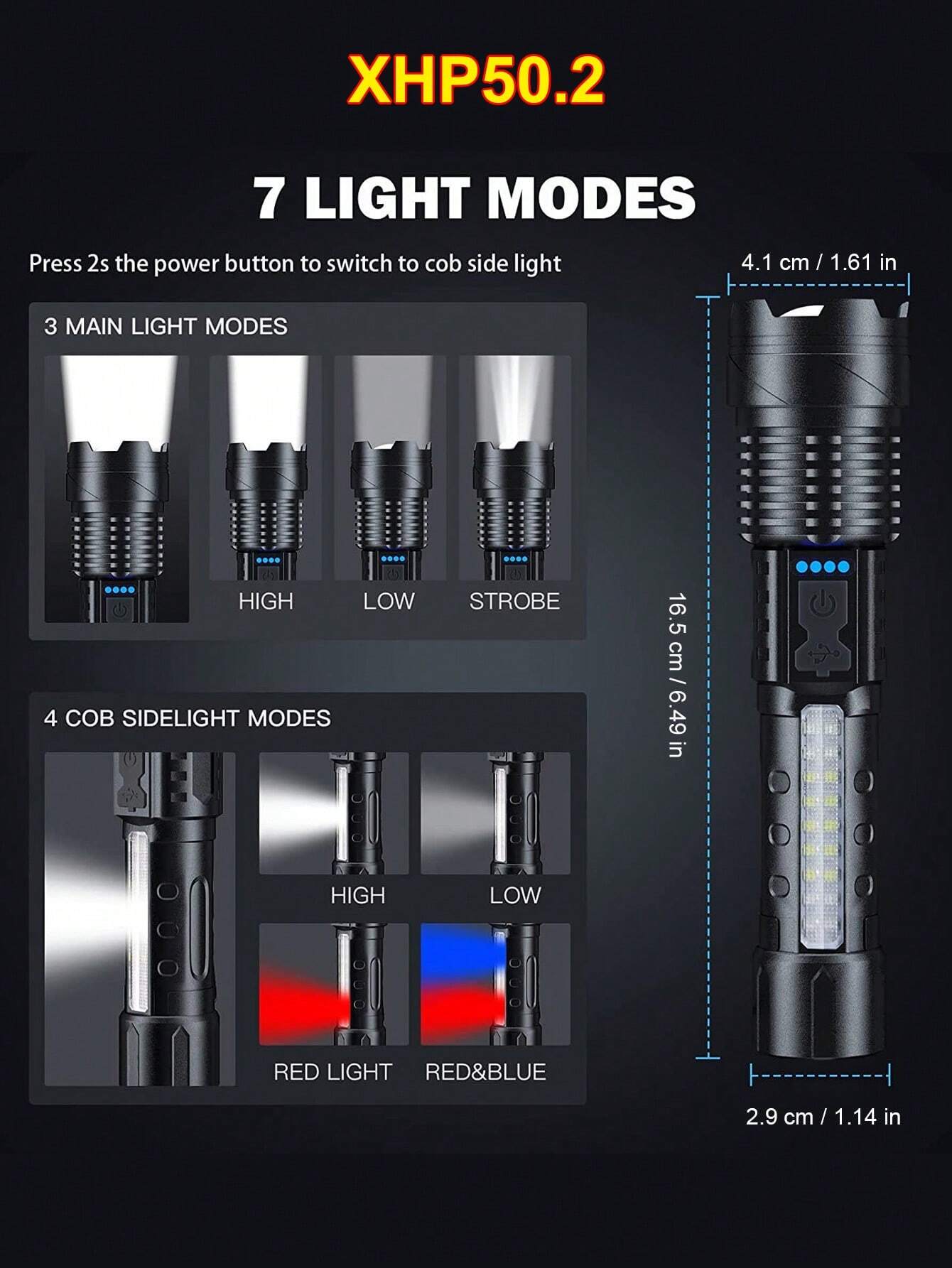 XHP50.2

7 LIGHT MODES

Press 2s the power button to switch to cob side light

3 MAIN LIGHT MODES

HIGH LOW STROBE

4 COB SIDELIGHT MODES

HIGH LOW

RED LIGHT RED&BLUE

4.1 cm / 1.61 in

16.5 cm / 6.49 in

2.9 cm / 1.14 in