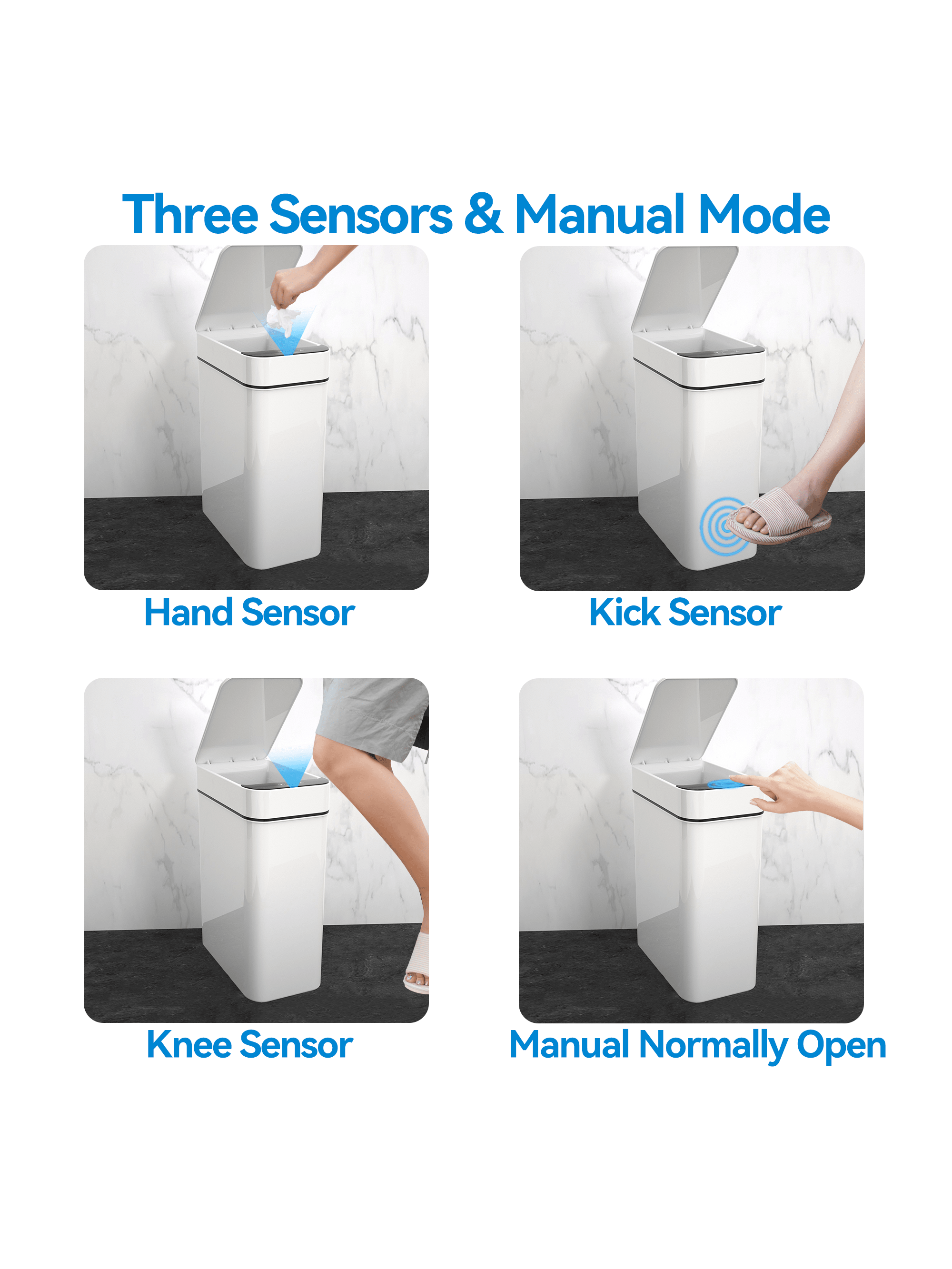 Three Sensors & Manual Mode

Hand Sensor

Kick Sensor

Knee Sensor

Manual Normally Open