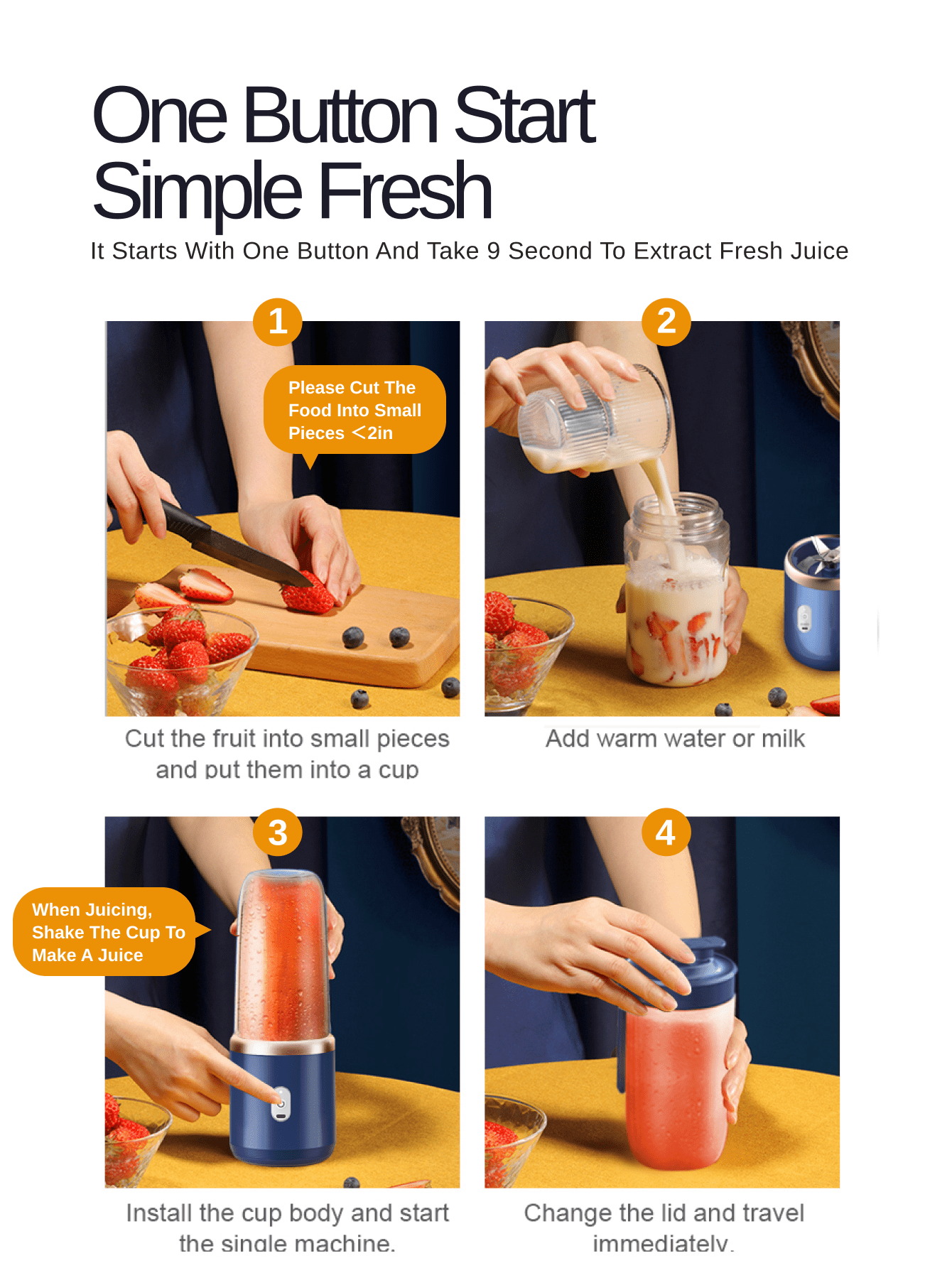 One Button Start
Simple Fresh

It Starts With One Button And Take 9 Second To Extract Fresh Juice

1

Please Cut The Food Into Small Pieces ＜2in

Cut the fruit into small pieces and put them into a cup

2

Add warm water or milk

3

When Juicing, Shake The Cup To Make A Juice

Install the cup body and start the single machine.

4

Change the lid and travel immediately.