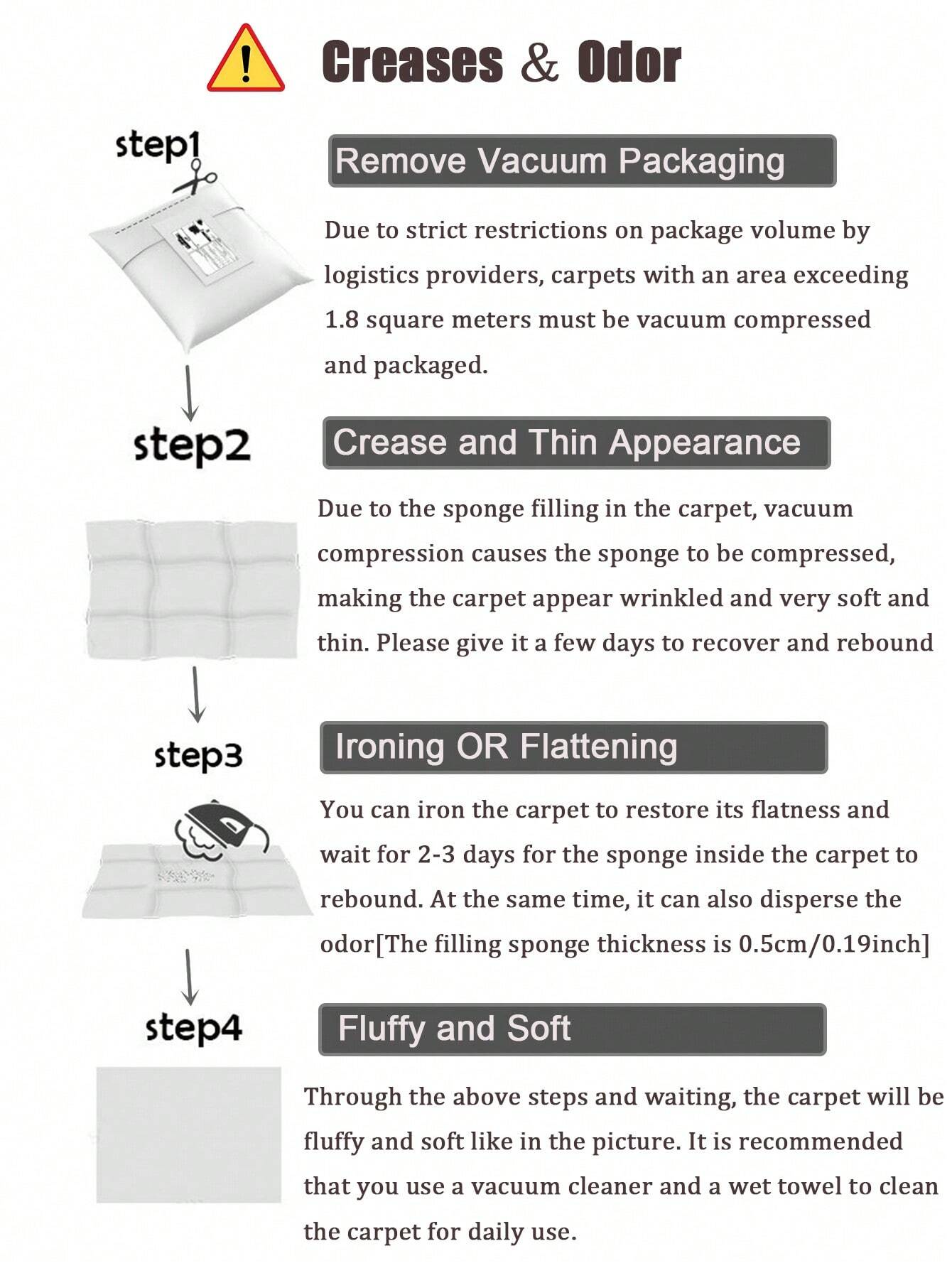 Creases & Odor

step1

Remove Vacuum Packaging

Due to strict restrictions on package volume by logistics providers, carpets with an area exceeding 1.8 square meters must be vacuum compressed and packaged.

step2

Crease and Thin Appearance

Due to the sponge filling in the carpet, vacuum compression causes the sponge to be compressed, making the carpet appear wrinkled and very soft and thin. Please give it a few days to recover and rebound

step3

Ironing OR Flattening

You can iron the carpet to restore its flatness and wait for 2-3 days for the sponge inside the carpet to rebound. At the same time, it can also disperse the odor[The filling sponge thickness is 0.5cm/0.19inch]

step4

Fluffy and Soft

Through the above steps and waiting, the carpet will be fluffy and soft like in the picture. It is recommended that you use a vacuum cleaner and a wet towel to clean the carpet for daily use.