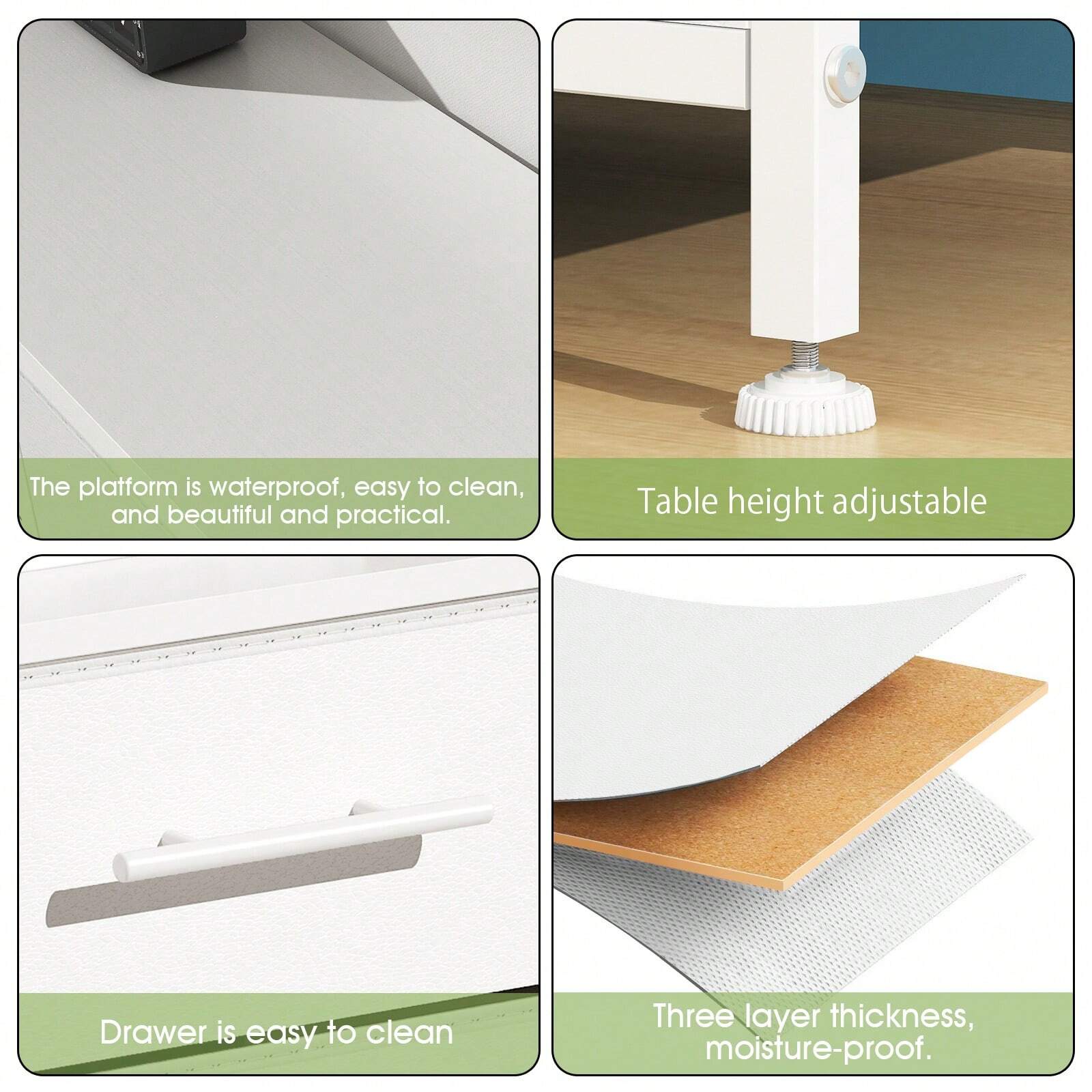 The platform is waterproof, easy to clean, and beautiful and practical.

Table height adjustable

Drawer is easy to clean

Three layer thickness, moisture-proof.