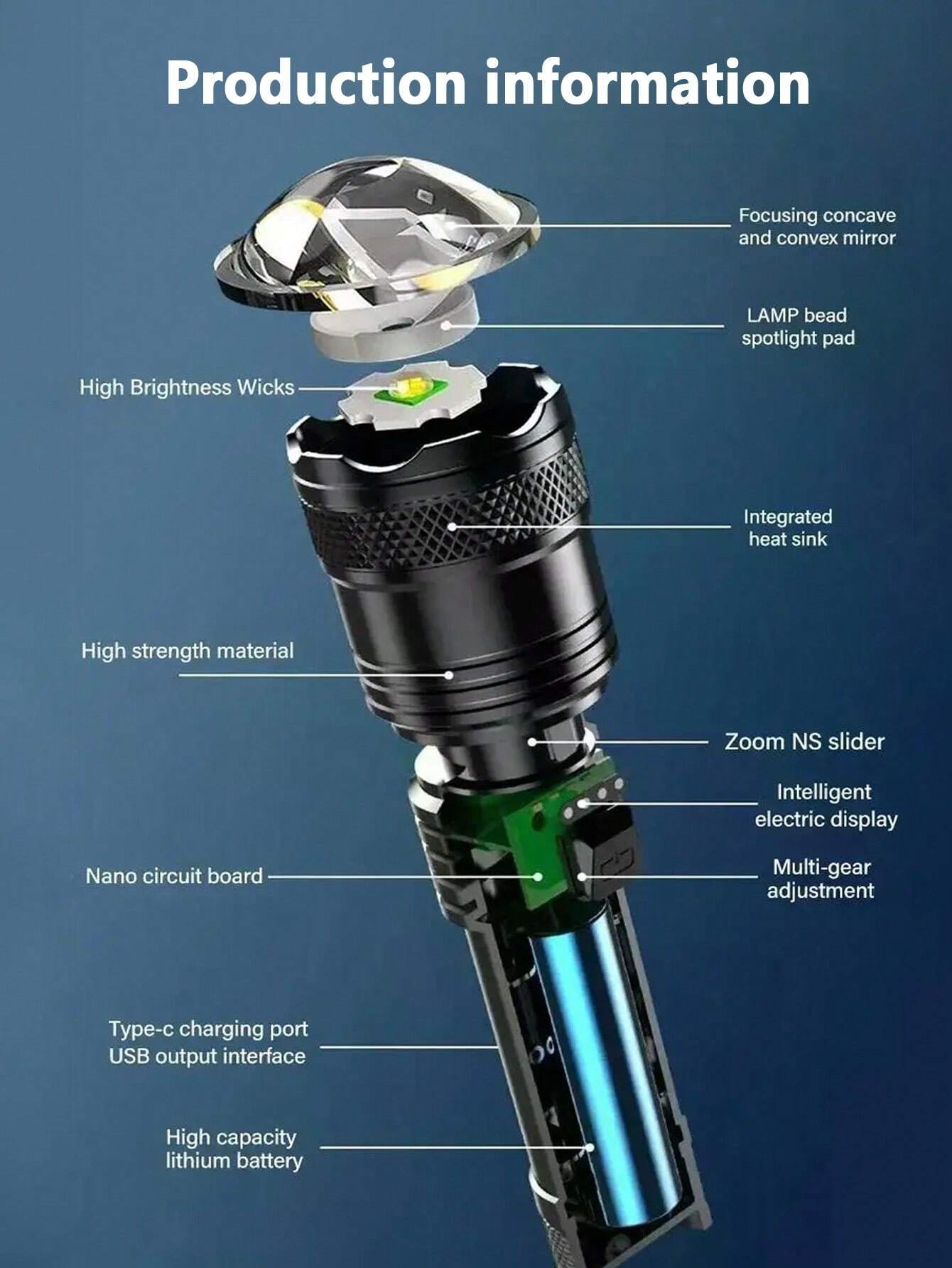 Production information

Focusing concave and convex mirror

LAMP bead spotlight pad

High Brightness Wicks

Integrated heat sink

High strength material

Zoom NS slider

Intelligent electric display

Nano circuit board

Multi-gear adjustment

Type-c charging port USB output interface

High capacity lithium battery