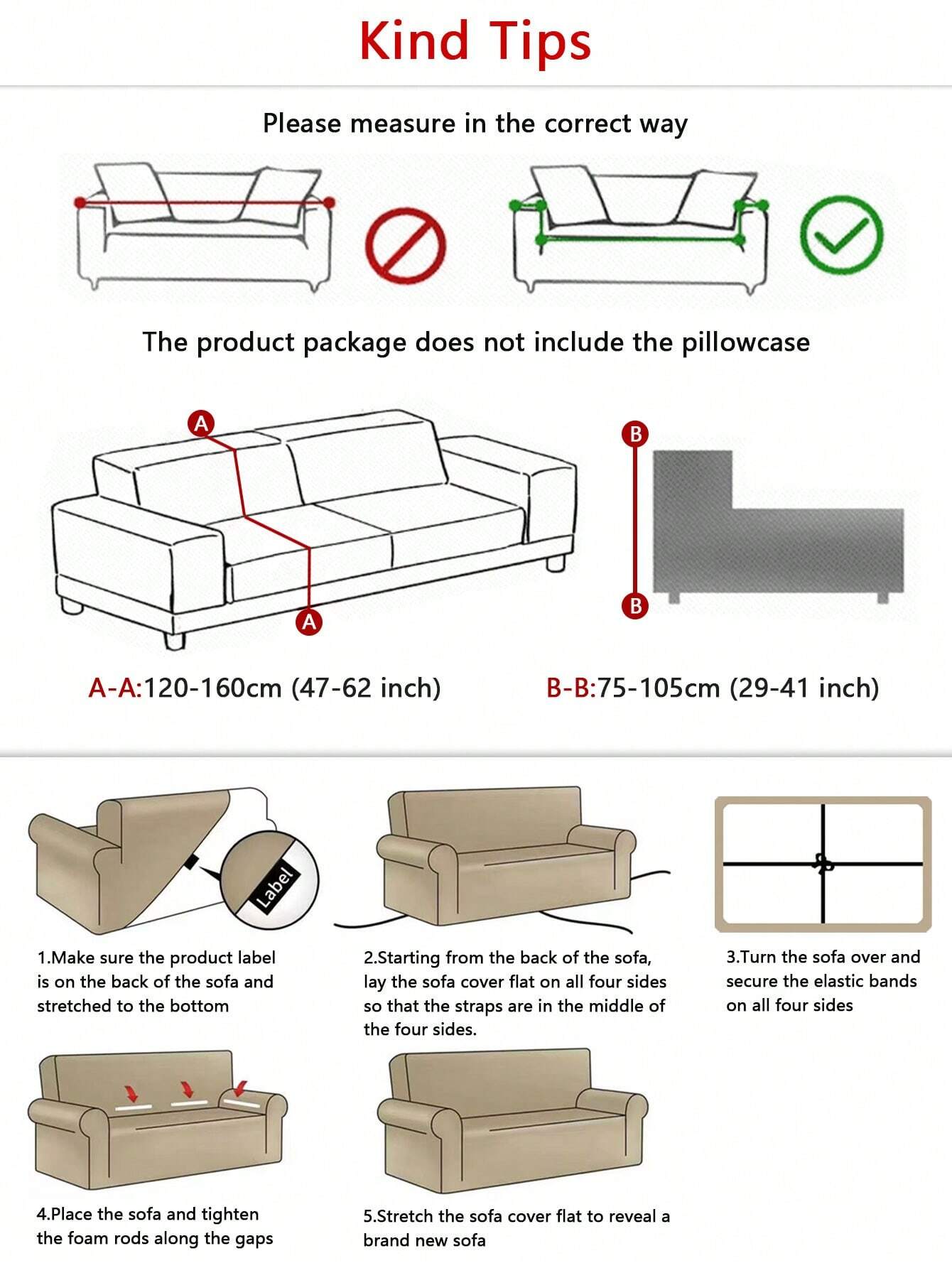 Kind Tips

Please measure in the correct way

The product package does not include the pillowcase

A

A

B

B

A-A:120-160cm (47-62 inch)

B-B:75-105cm (29-41 inch)

Label

1.Make sure the product label is on the back of the sofa and stretched to the bottom

2.Starting from the back of the sofa, lay the sofa cover flat on all four sides so that the straps are in the middle of the four sides.

3.Turn the sofa over and secure the elastic bands on all four sides

4.Place the sofa and tighten the foam rods along the gaps

5.Stretch the sofa cover flat to reveal a brand new sofa