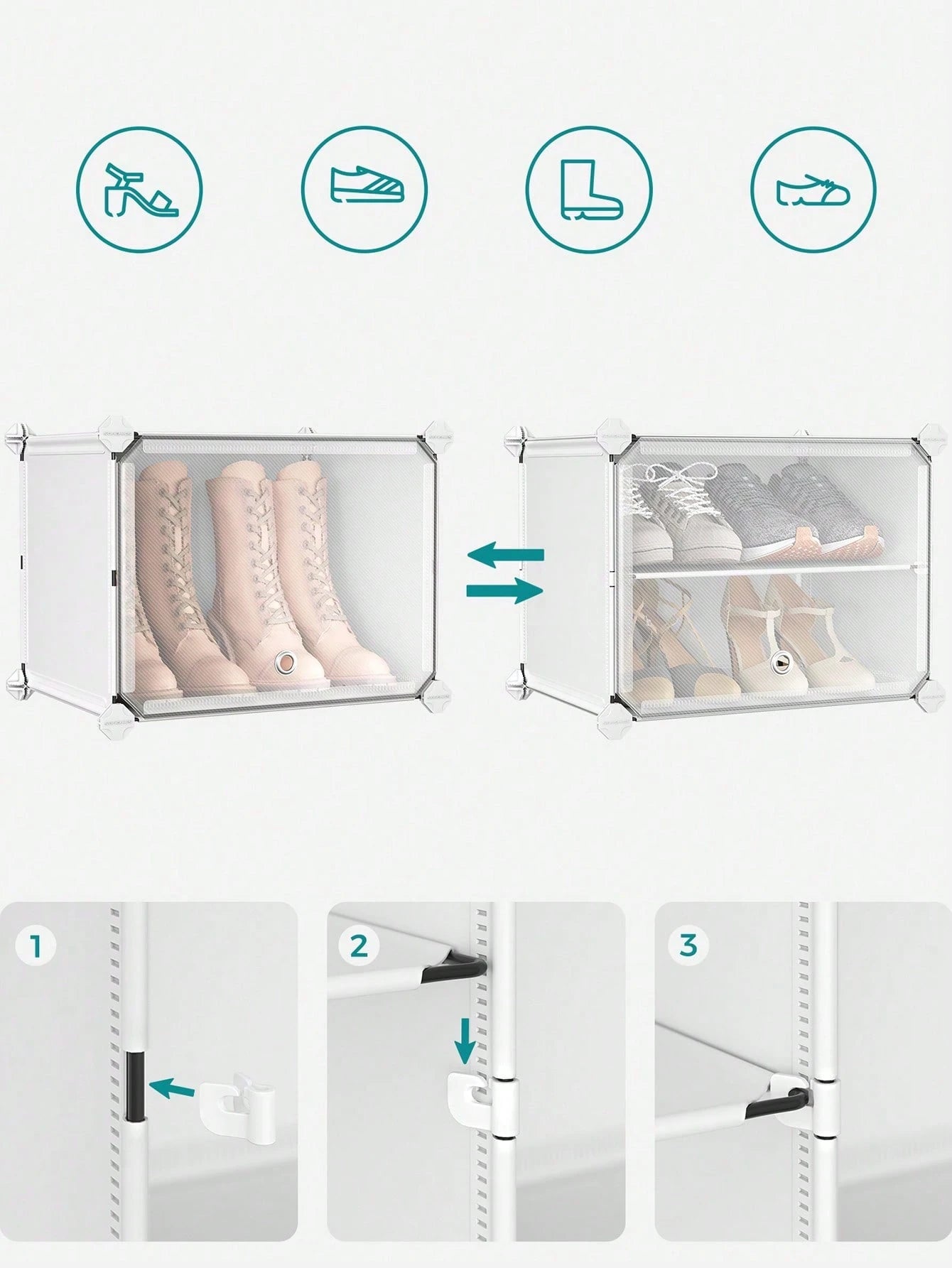 1

2

3