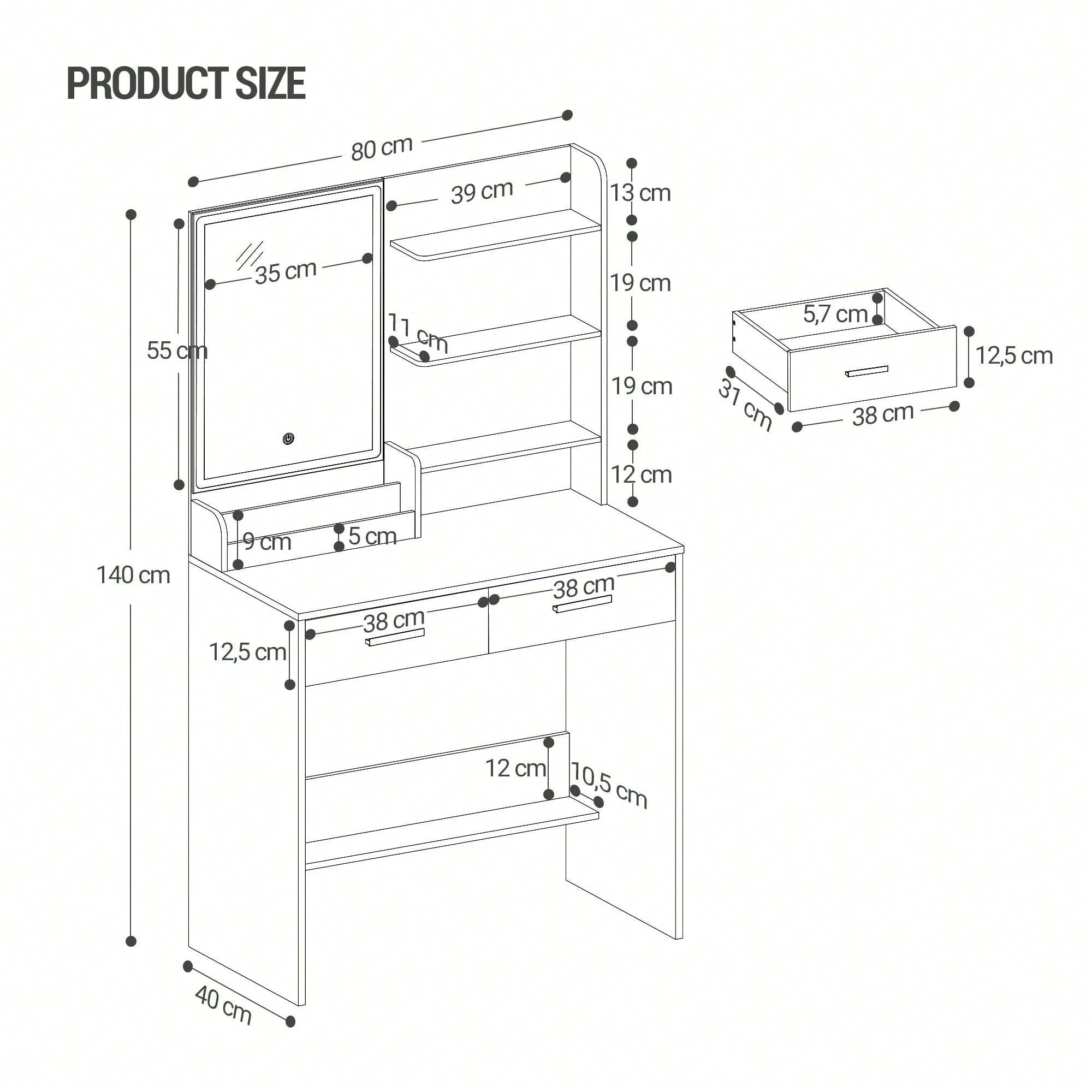 PRODUCT SIZE

80 cm
39 cm
13 cm
35 cm
19 cm
55 cm
11 cm
19 cm
12 cm
9 cm
5 cm
140 cm
38 cm
38 cm
12,5 cm
12 cm
10,5 cm
40 cm

5,7 cm
12,5 cm
31 cm
38 cm