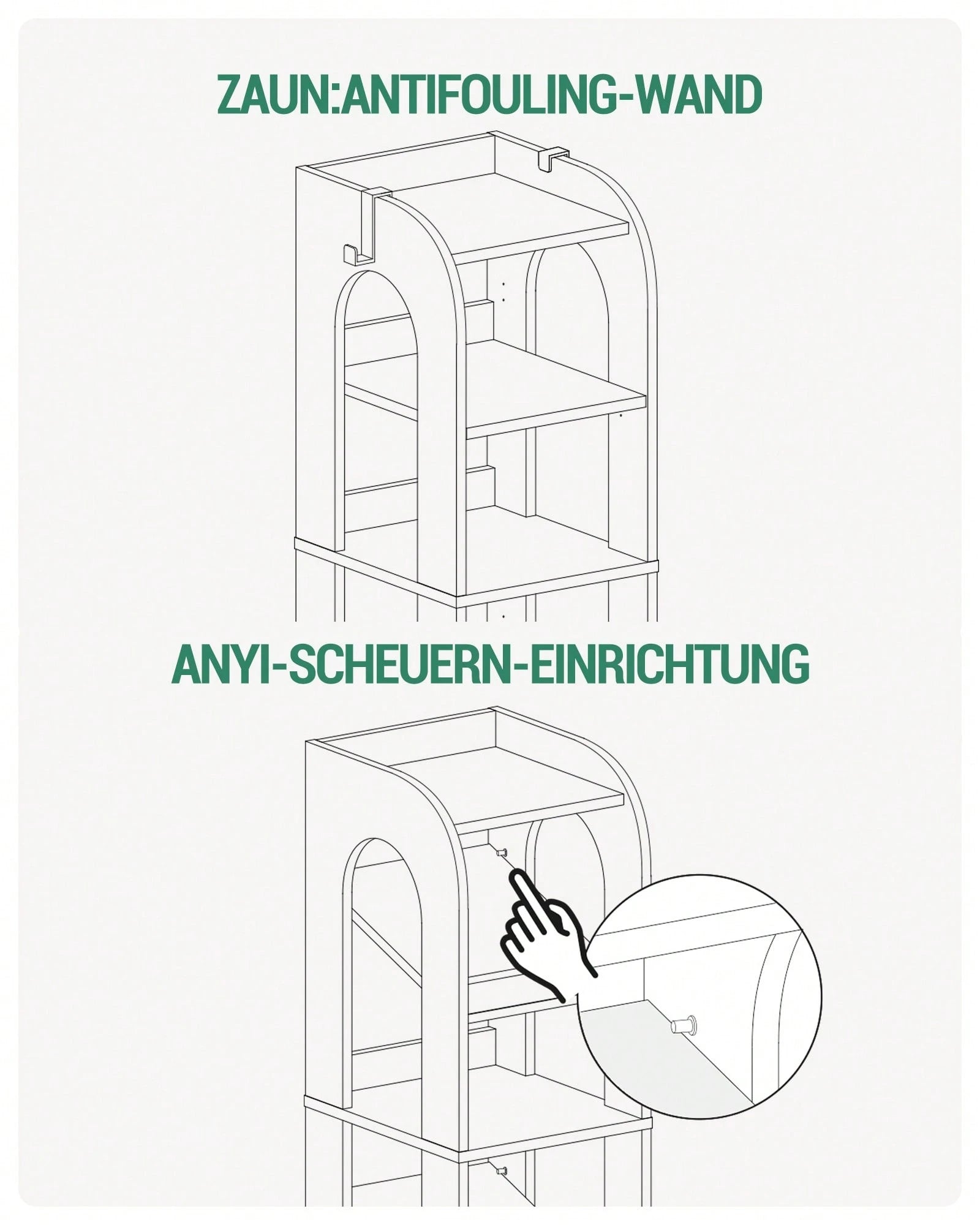 ZAUN:ANTIFOULING-WAND

ANYI-SCHEUERN-EINRICHTUNG