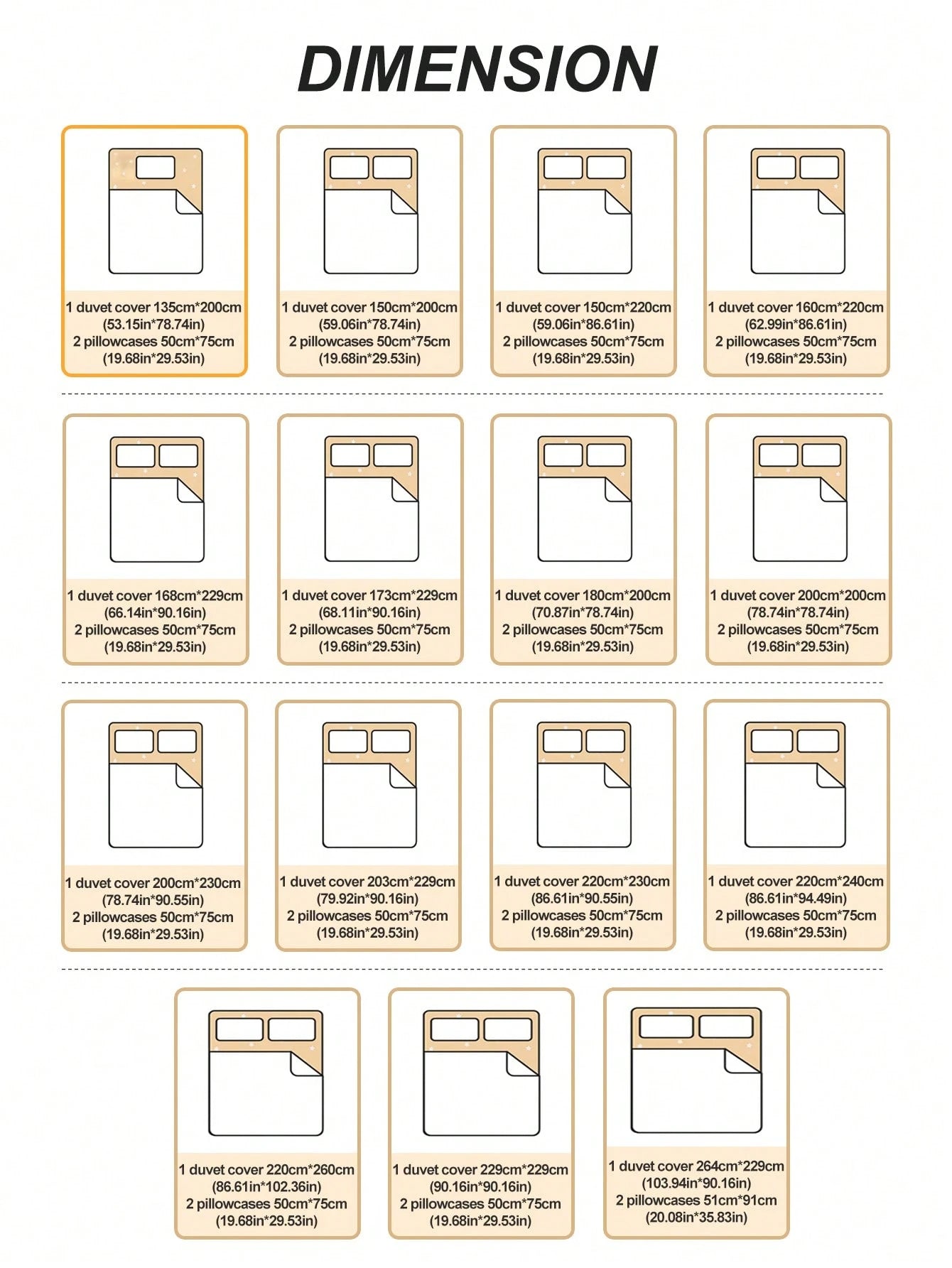 DIMENSION

1 duvet cover 135cm*200cm (53.15in*78.74in) 2 pillowcases 50cm*75cm (19.68in*29.53in)

1 duvet cover 150cm*200cm (59.06in*78.74in) 2 pillowcases 50cm*75cm (19.68in*29.53in)

1 duvet cover 150cm*220cm (59.06in*86.61in) 2 pillowcases 50cm*75cm (19.68in*29.53in)

1 duvet cover 160cm*220cm (62.99in*86.61in) 2 pillowcases 50cm*75cm (19.68in*29.53in)

1 duvet cover 168cm*229cm (66.14in*90.16in) 2 pillowcases 50cm*75cm (19.68in*29.53in)

1 duvet cover 173cm*229cm (68.11in*90.16in) 2 pillowcases 50cm*75cm (19.68in*29.53in)

1 duvet cover 180cm*200cm (70.87in*78.74in) 2 pillowcases 50cm*75cm (19.68in*29.53in)

1 duvet cover 200cm*200cm (78.74in*78.74in) 2 pillowcases 50cm*75cm (19.68in*29.53in)

1 duvet cover 200cm*230cm (78.74in*90.55in) 2 pillowcases 50cm*75cm (19.68in*29.53in)

1 duvet cover 203cm*229cm (79.92in*90.16in) 2 pillowcases 50cm*75cm (19.68in*29.53in)

1 duvet cover 220cm*230cm (86.61in*90.55in) 2 pillowcases 50cm*75cm (19.68in*29.53in)

1 duvet cover 220cm*240cm (86.61in*94.49in) 2 pillowcases 50cm*75cm (19.68in*29.53in)

1 duvet cover 220cm*260cm (86.61in*102.36in) 2 pillowcases 50cm*75cm (19.68in*29.53in)

1 duvet cover 229cm*229cm (90.16in*90.16in) 2 pillowcases 50cm*75cm (19.68in*29.53in)

1 duvet cover 264cm*229cm (103.94in*90.16in) 2 pillowcases 51cm*91cm (20.08in*35.83in)