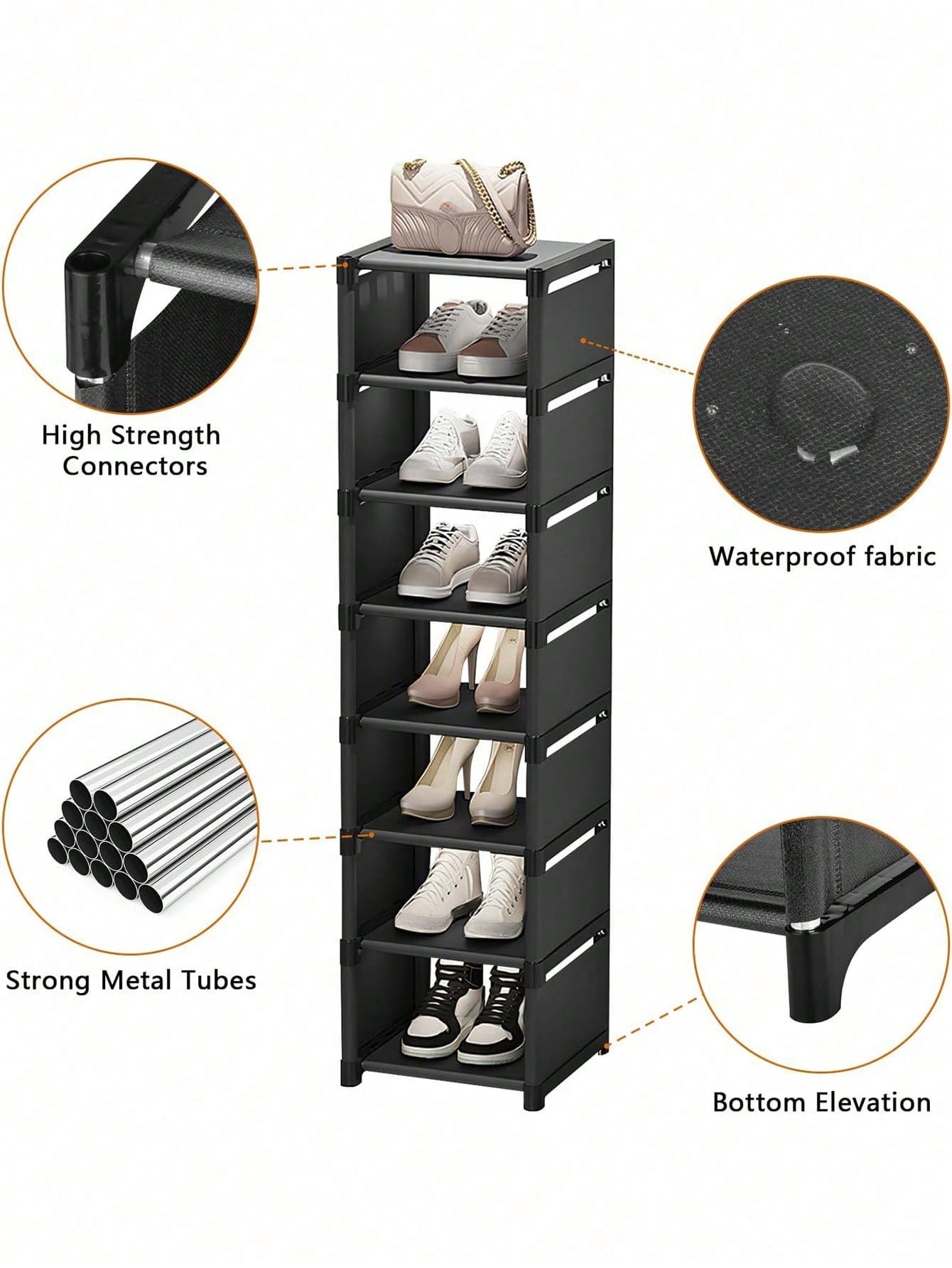 High Strength Connectors

Waterproof fabric

Strong Metal Tubes

Bottom Elevation