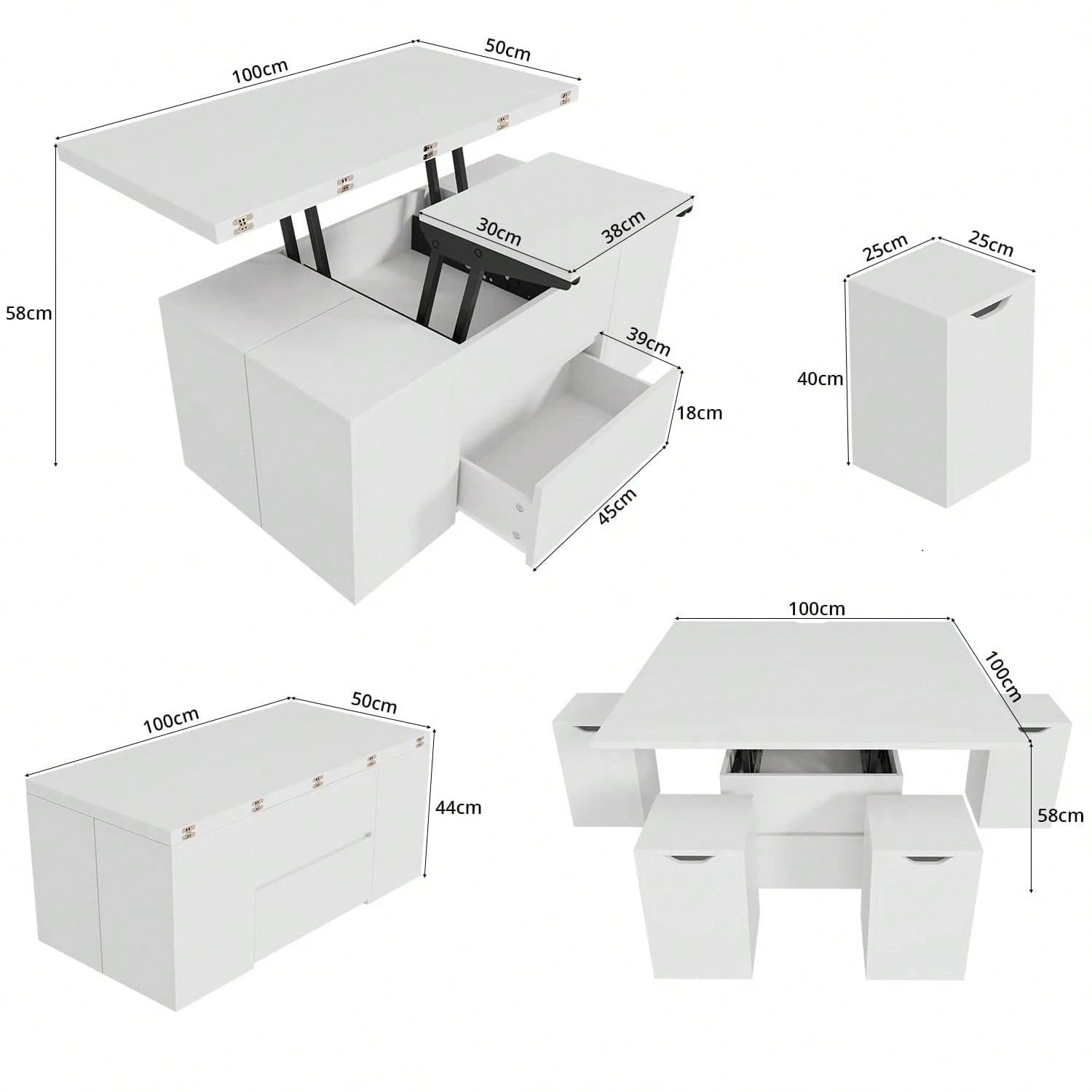 100cm
50cm
58cm
30cm
38cm
39cm
18cm
45cm

25cm
25cm
40cm

100cm
50cm
44cm

100cm
100cm
58cm