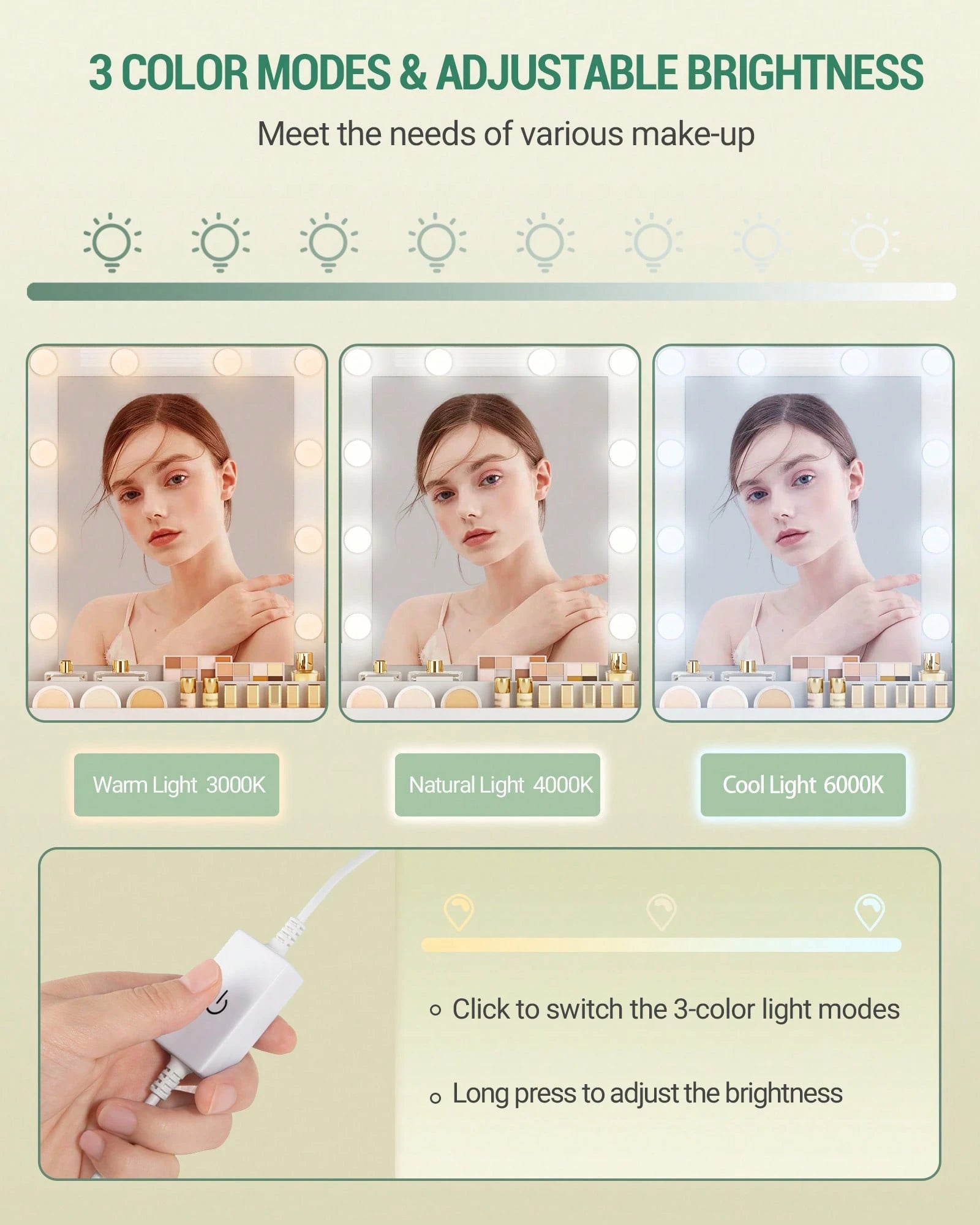 3 COLOR MODES & ADJUSTABLE BRIGHTNESS

Meet the needs of various make-up

Warm Light 3000K

Natural Light 4000K

Cool Light 6000K

Click to switch the 3-color light modes

Long press to adjust the brightness