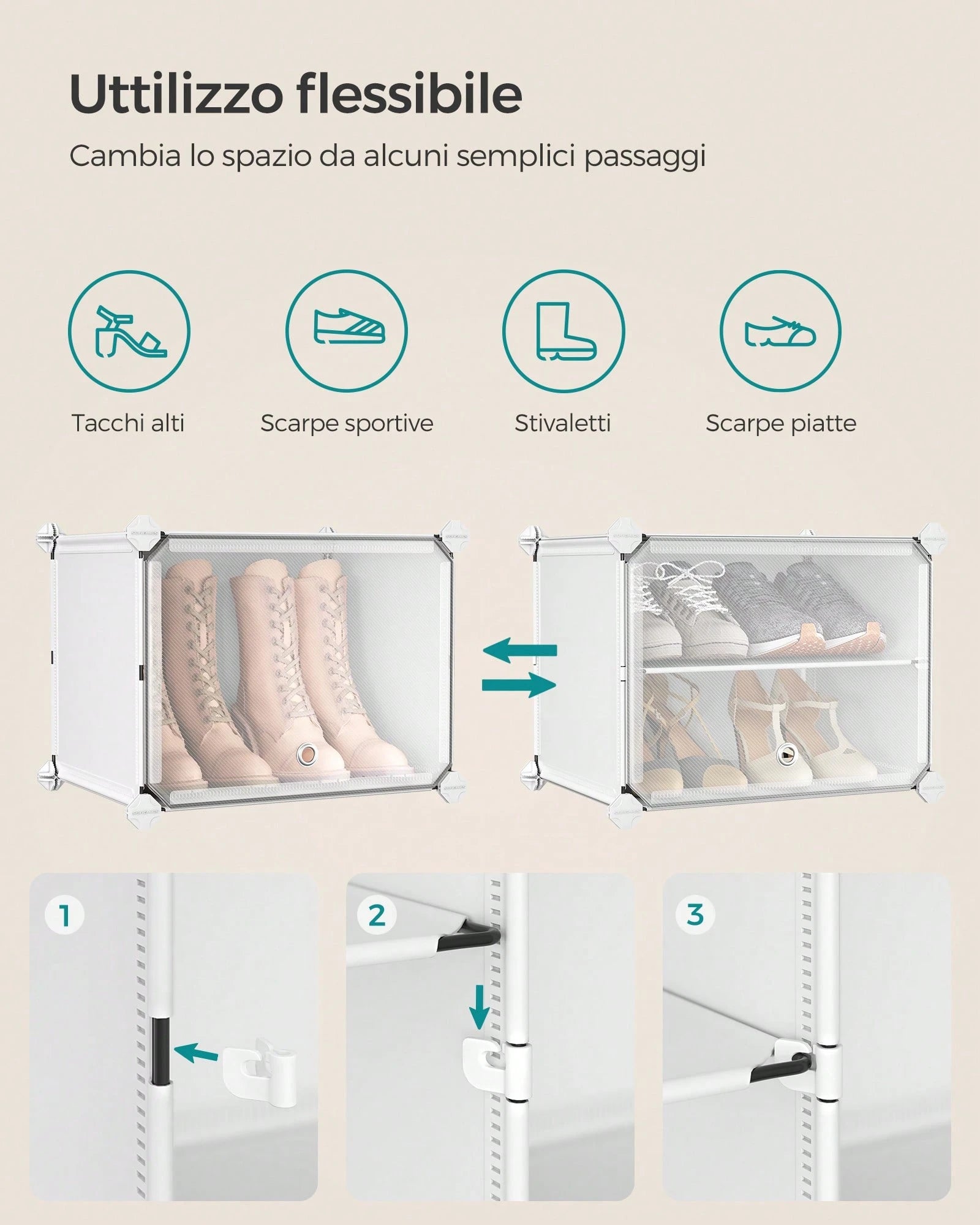 Uttilizzo flessibile

Cambia lo spazio da alcuni semplici passaggi

Tacchi alti

Scarpe sportive

Stivaletti

Scarpe piatte

1

2

3