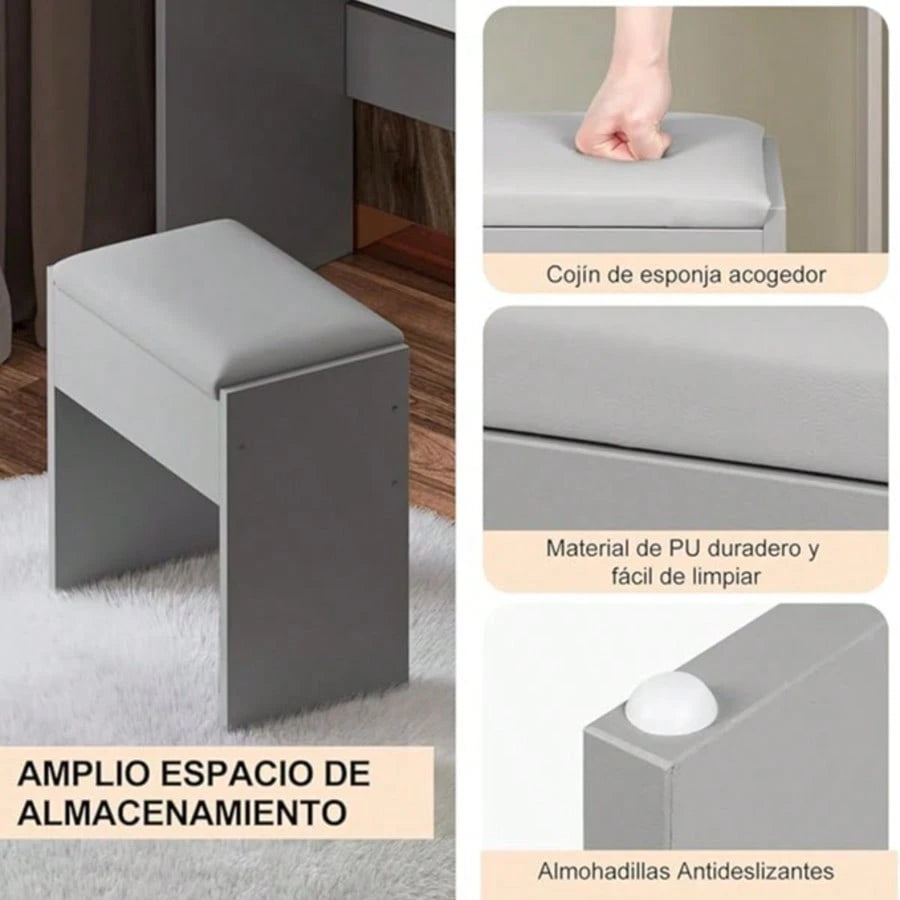 AMPLIO ESPACIO DE ALMACENAMIENTO

Cojín de esponja acogedor

Material de PU duradero y fácil de limpiar

Almohadillas Antideslizantes