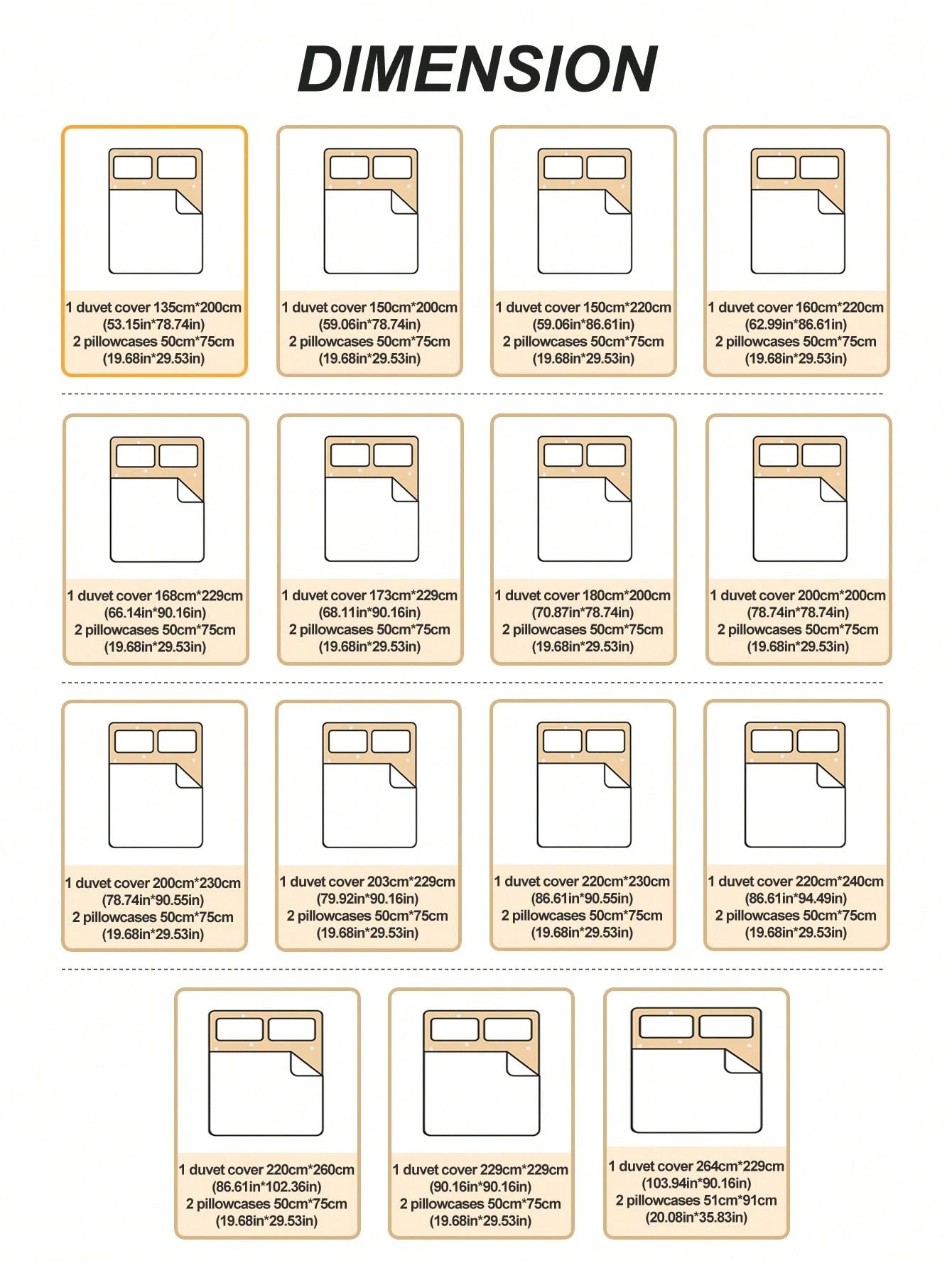 DIMENSION

1 duvet cover 135cm*200cm (53.15in*78.74in) 2 pillowcases 50cm*75cm (19.68in*29.53in)

1 duvet cover 150cm*200cm (59.06in*78.74in) 2 pillowcases 50cm*75cm (19.68in*29.53in)

1 duvet cover 150cm*220cm (59.06in*86.61in) 2 pillowcases 50cm*75cm (19.68in*29.53in)

1 duvet cover 160cm*220cm (62.99in*86.61in) 2 pillowcases 50cm*75cm (19.68in*29.53in)

1 duvet cover 168cm*229cm (66.14in*90.16in) 2 pillowcases 50cm*75cm (19.68in*29.53in)

1 duvet cover 173cm*229cm (68.11in*90.16in) 2 pillowcases 50cm*75cm (19.68in*29.53in)

1 duvet cover 180cm*200cm (70.87in*78.74in) 2 pillowcases 50cm*75cm (19.68in*29.53in)

1 duvet cover 200cm*200cm (78.74in*78.74in) 2 pillowcases 50cm*75cm (19.68in*29.53in)

1 duvet cover 200cm*230cm (78.74in*90.55in) 2 pillowcases 50cm*75cm (19.68in*29.53in)

1 duvet cover 203cm*229cm (79.92in*90.16in) 2 pillowcases 50cm*75cm (19.68in*29.53in)

1 duvet cover 220cm*230cm (86.61in*90.55in) 2 pillowcases 50cm*75cm (19.68in*29.53in)

1 duvet cover 220cm*240cm (86.61in*94.49in) 2 pillowcases 50cm*75cm (19.68in*29.53in)

1 duvet cover 220cm*260cm (86.61in*102.36in) 2 pillowcases 50cm*75cm (19.68in*29.53in)

1 duvet cover 229cm*229cm (90.16in*90.16in) 2 pillowcases 50cm*75cm (19.68in*29.53in)

1 duvet cover 264cm*229cm (103.94in*90.16in) 2 pillowcases 51cm*91cm (20.08in*35.83in)