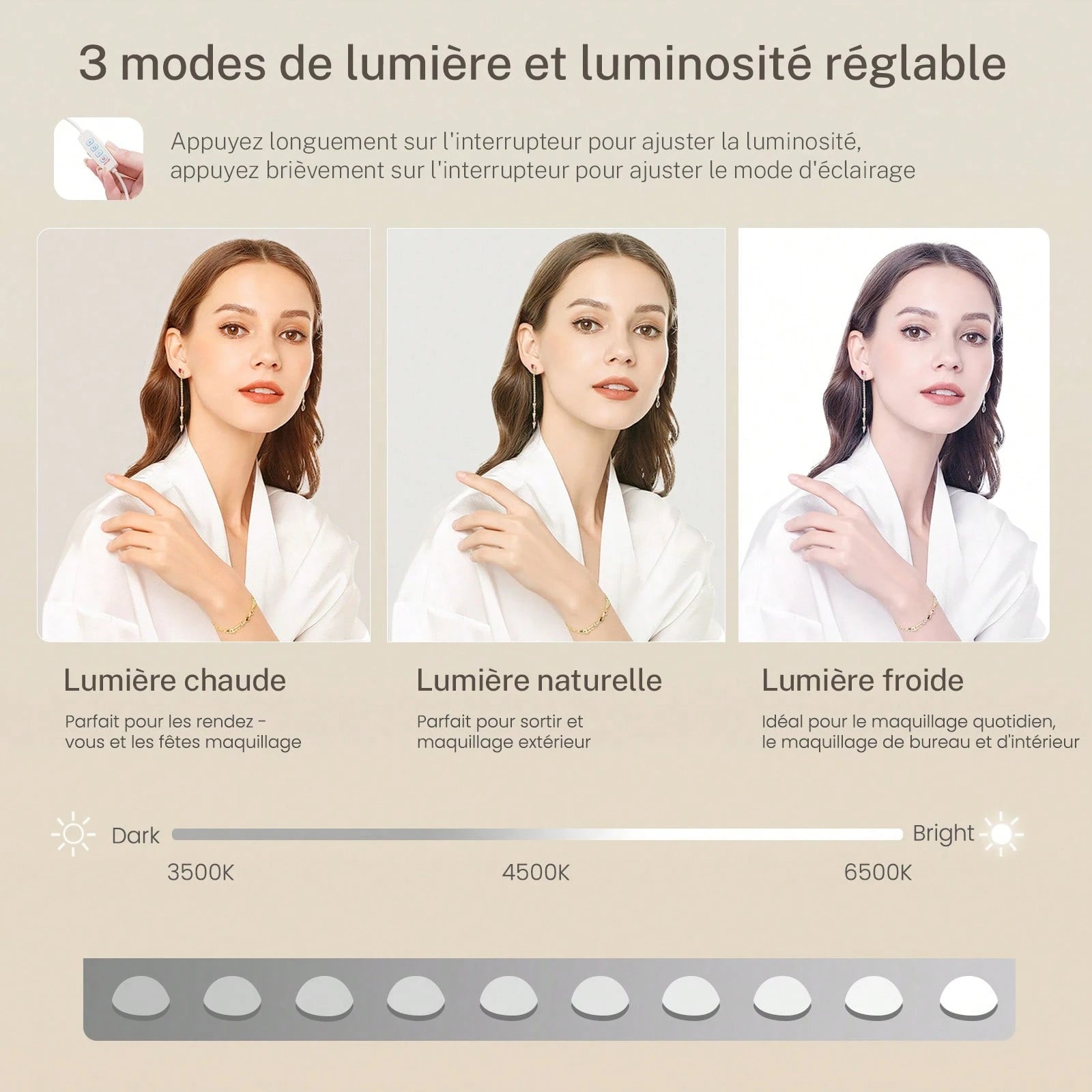 3 modes de lumière et luminosité réglable

Appuyez longuement sur l'interrupteur pour ajuster la luminosité, appuyez brièvement sur l'interrupteur pour ajuster le mode d'éclairage

Lumière chaude

Parfait pour les rendez - vous et les fêtes maquillage

Lumière naturelle

Parfait pour sortir et maquillage extérieur

Lumière froide

Idéal pour le maquillage quotidien, le maquillage de bureau et d'intérieur

Dark

Bright

3500K

4500K

6500K