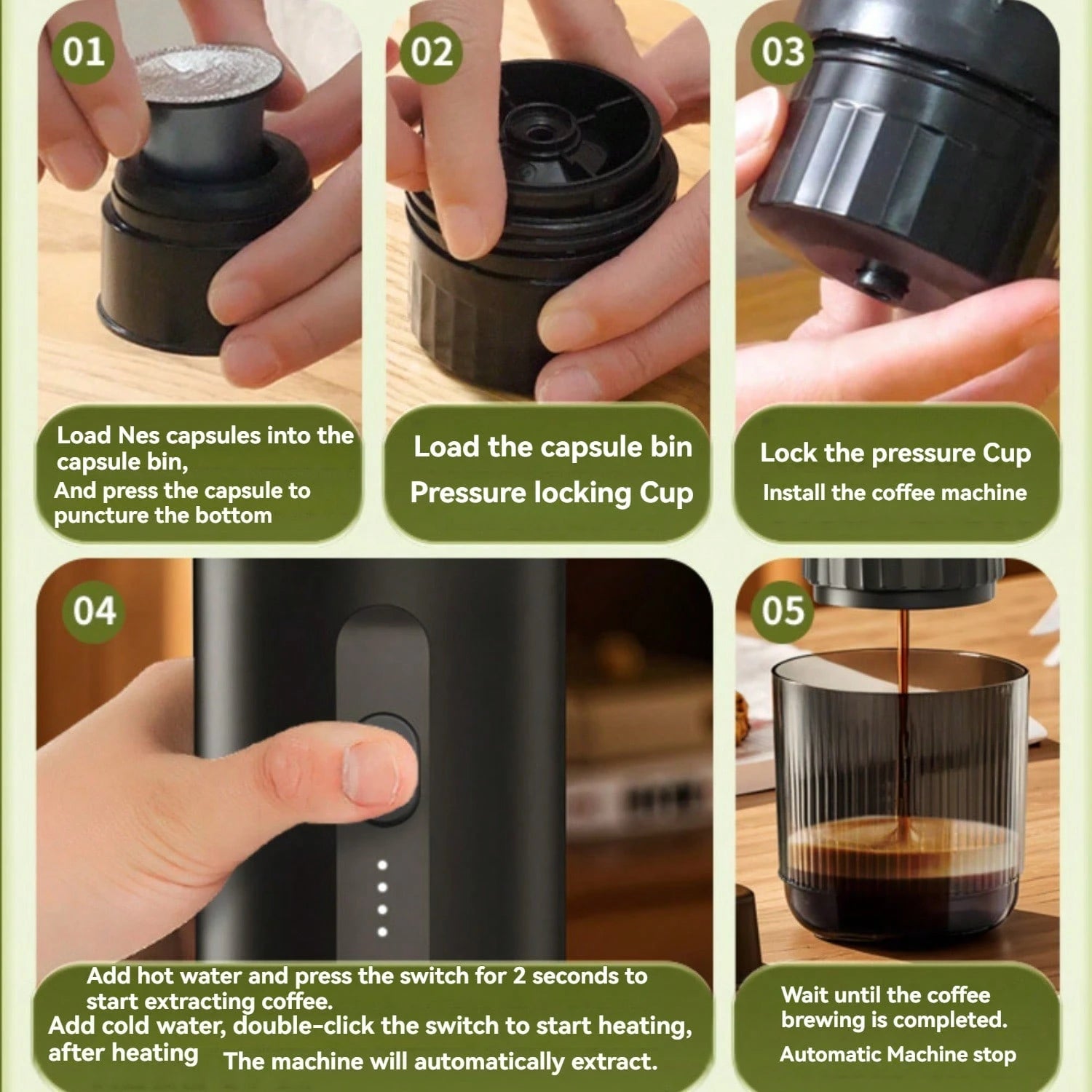 01

Load Nes capsules into the capsule bin,
And press the capsule to puncture the bottom

02

Load the capsule bin
Pressure locking Cup

03

Lock the pressure Cup
Install the coffee machine

04

Add hot water and press the switch for 2 seconds to start extracting coffee.
Add cold water, double-click the switch to start heating, after heating The machine will automatically extract.

05

Wait until the coffee brewing is completed.
Automatic Machine stop