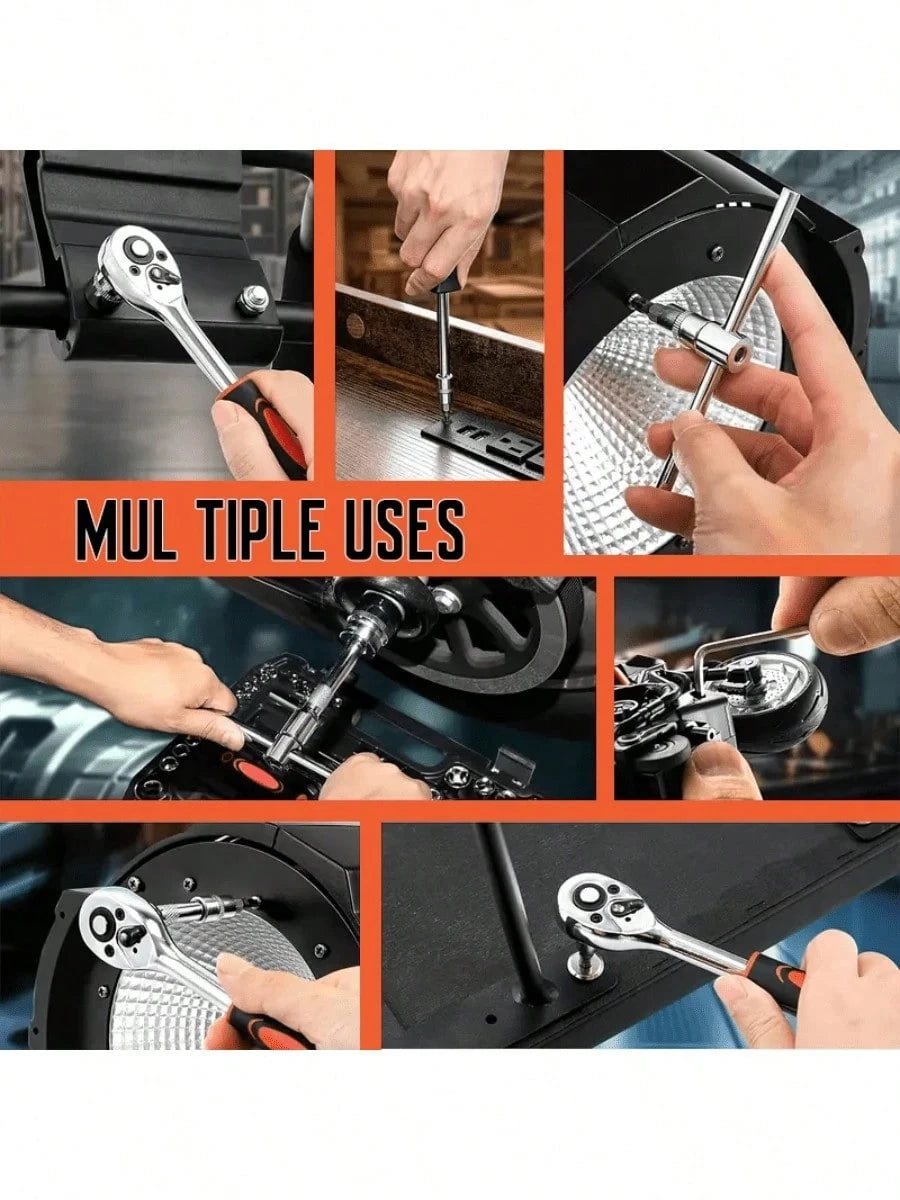 MUL TIPLE USES