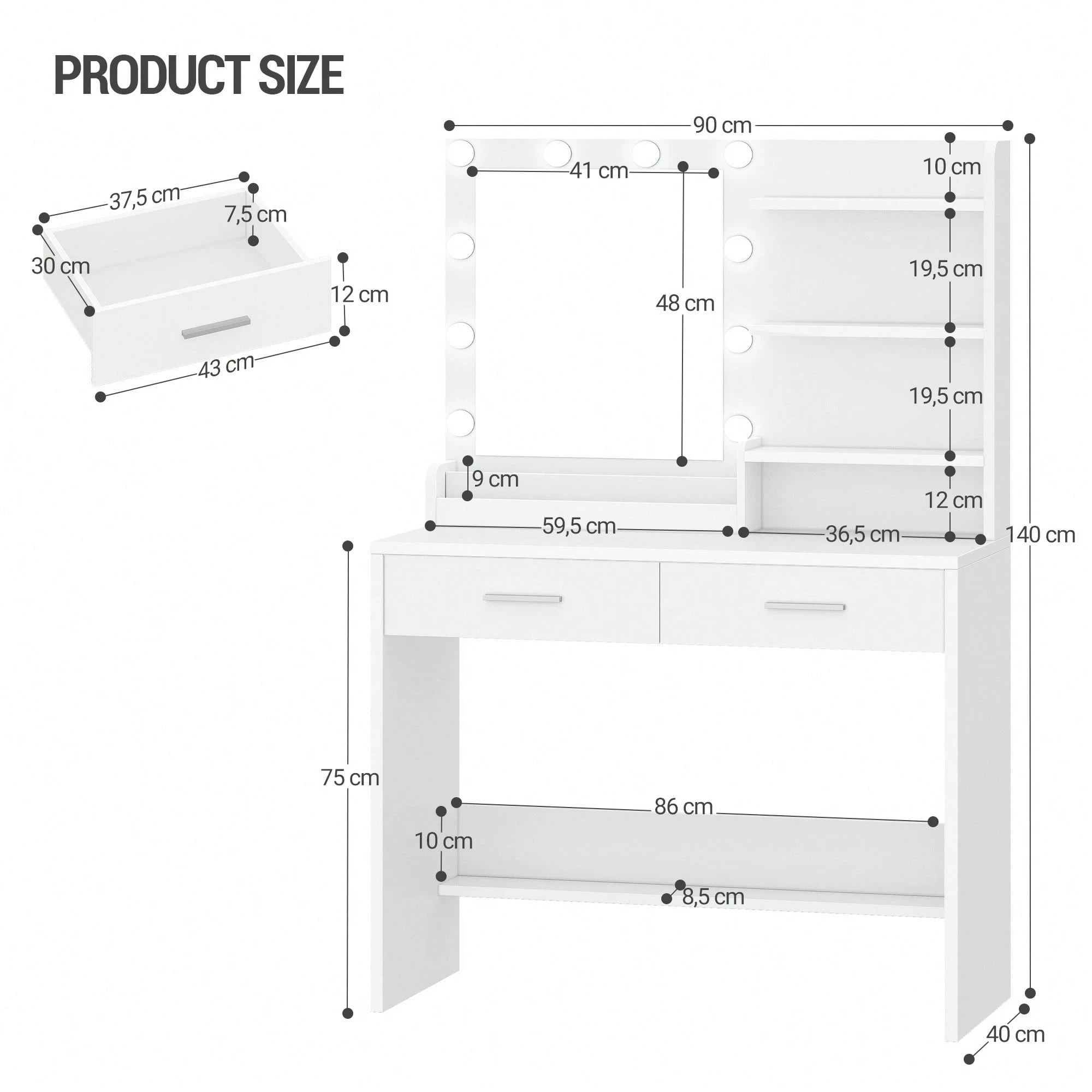 PRODUCT SIZE

37,5 cm
7,5 cm
30 cm
12 cm
43 cm

90 cm
41 cm
10 cm
19,5 cm
48 cm
19,5 cm
9 cm
12 cm
59,5 cm
36,5 cm
140 cm
75 cm
86 cm
10 cm
8,5 cm
40 cm