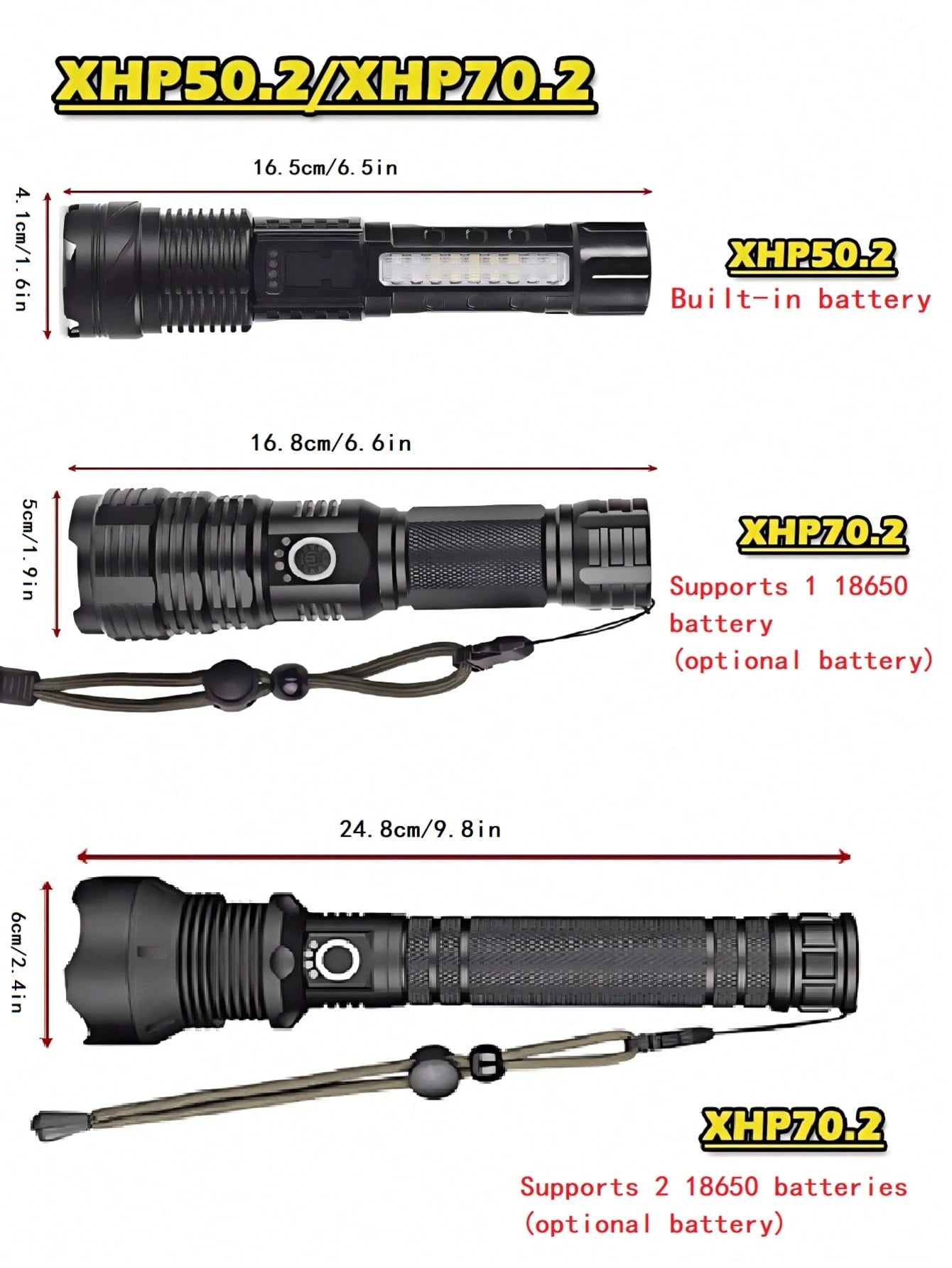 XHP50.2/XHP70.2

16.5cm/6.5in

4.1cm/1.6in

XHP50.2
Built-in battery

16.8cm/6.6in

5cm/1.9in

XHP70.2
Supports 1 18650 battery (optional battery)

24.8cm/9.8in

6cm/2.4in

XHP70.2

Supports 2 18650 batteries (optional battery)