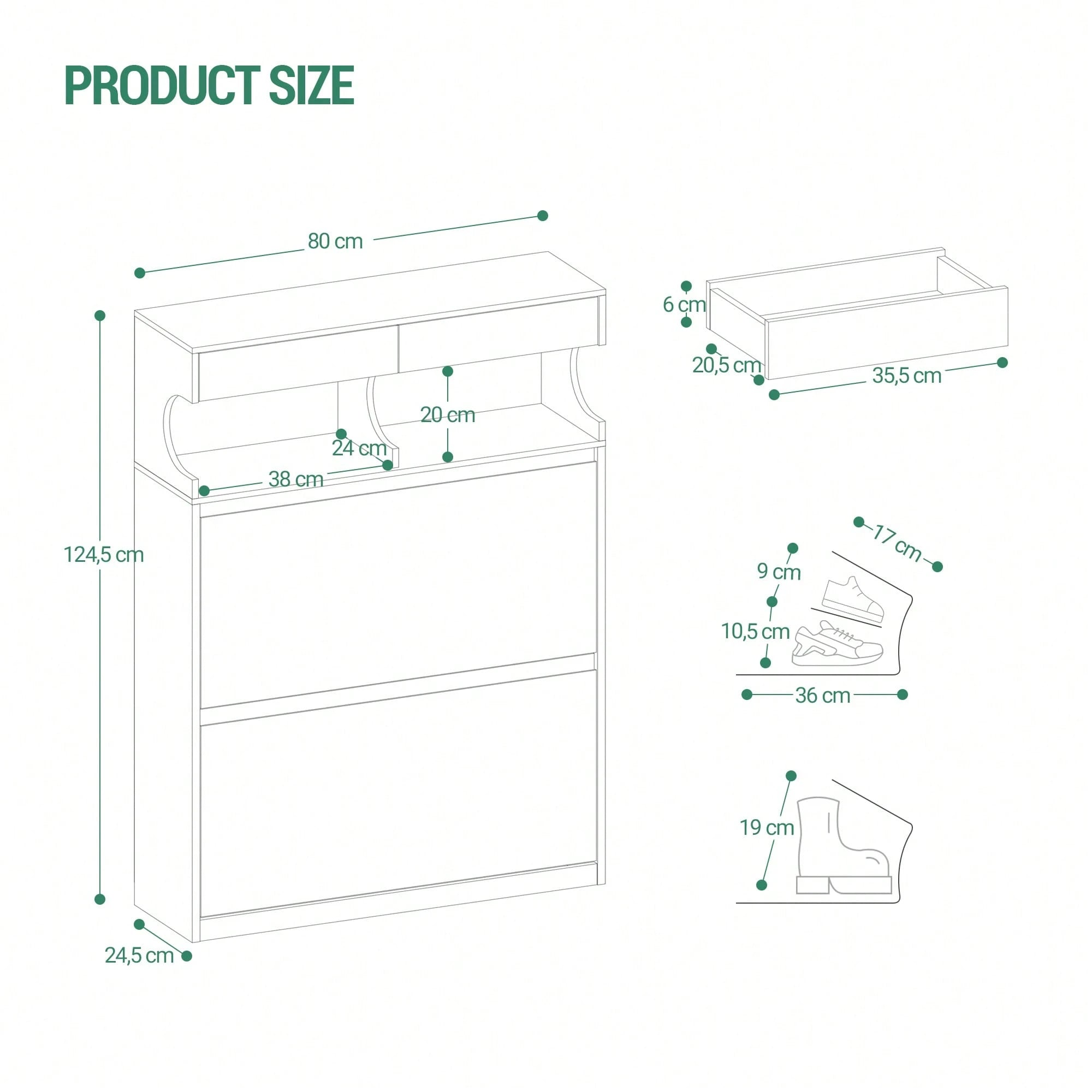 PRODUCT SIZE

80 cm

124,5 cm

20 cm

24 cm

38 cm

24,5 cm

6 cm

20,5 cm

35,5 cm

17 cm

9 cm

10,5 cm

36 cm

19 cm