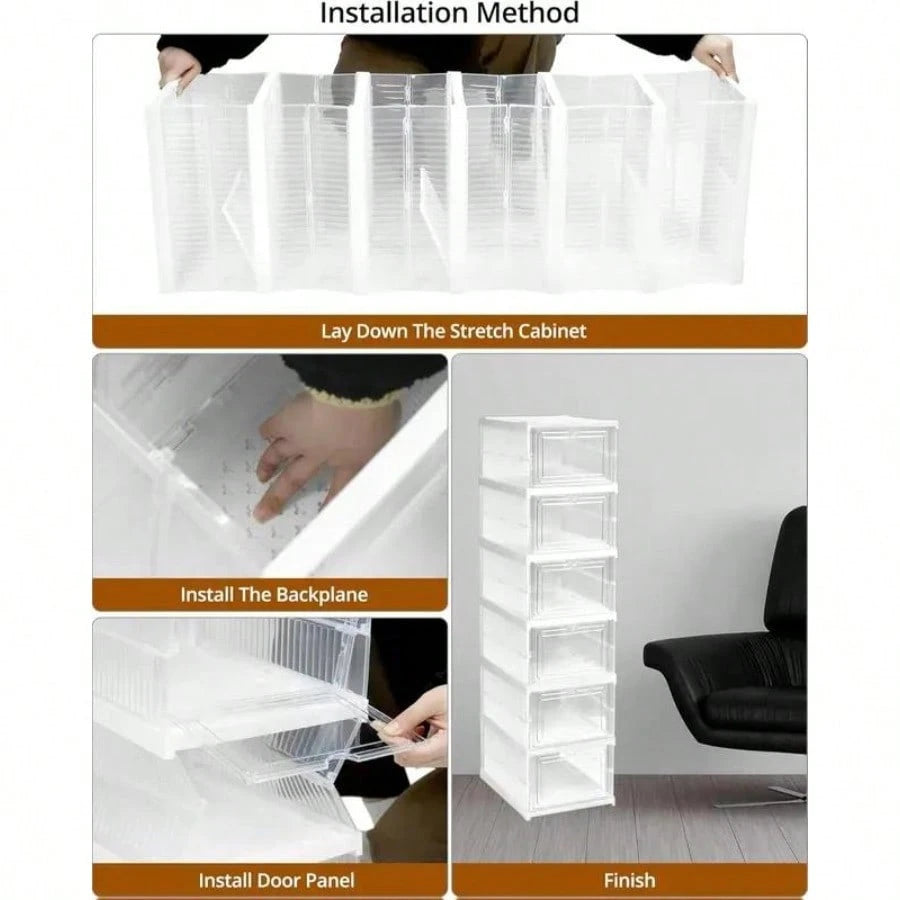 Installation Method

Lay Down The Stretch Cabinet

Install The Backplane

Install Door Panel

Finish