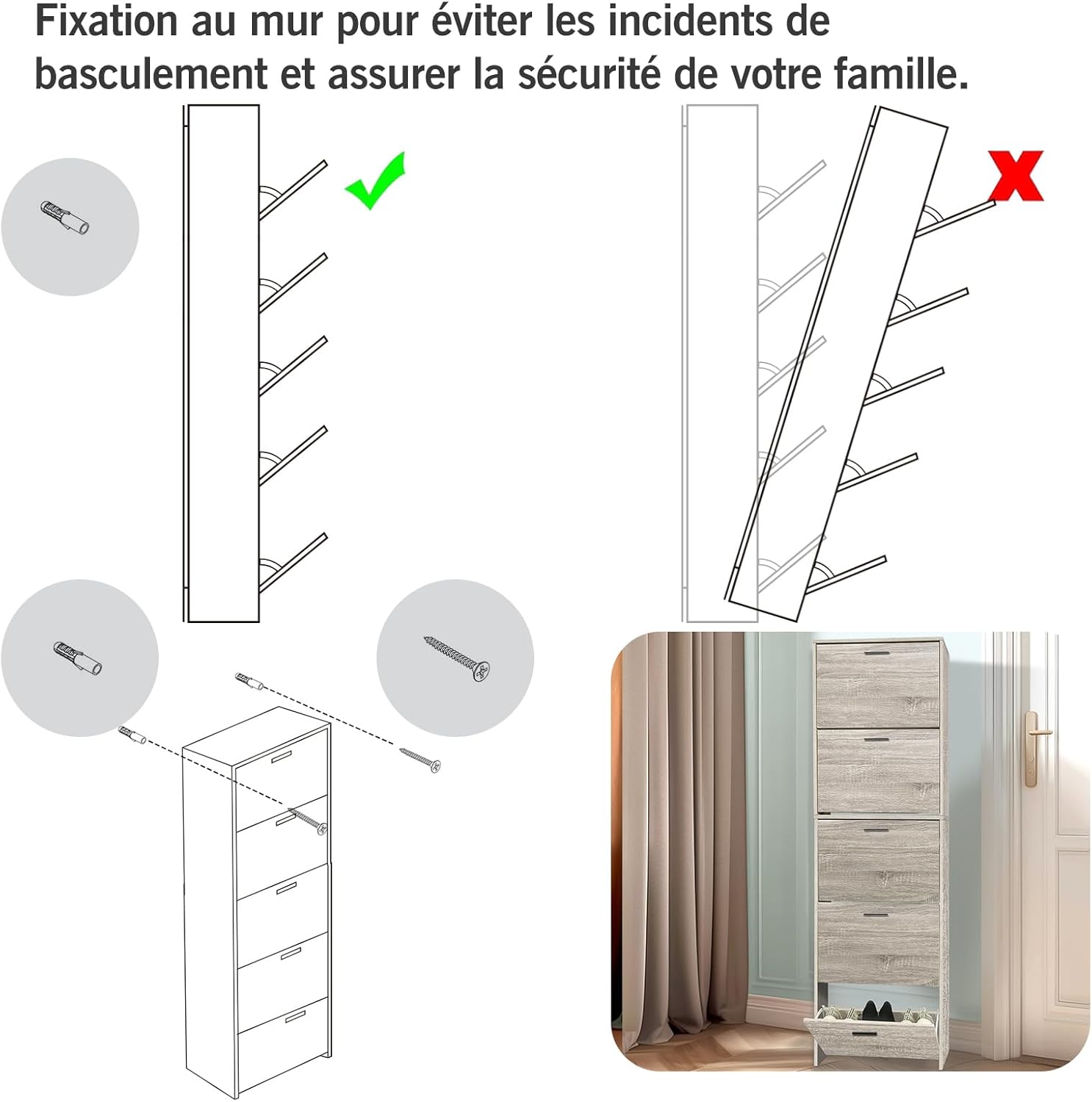 Fixation au mur pour éviter les incidents de basculement et assurer la sécurité de votre famille.