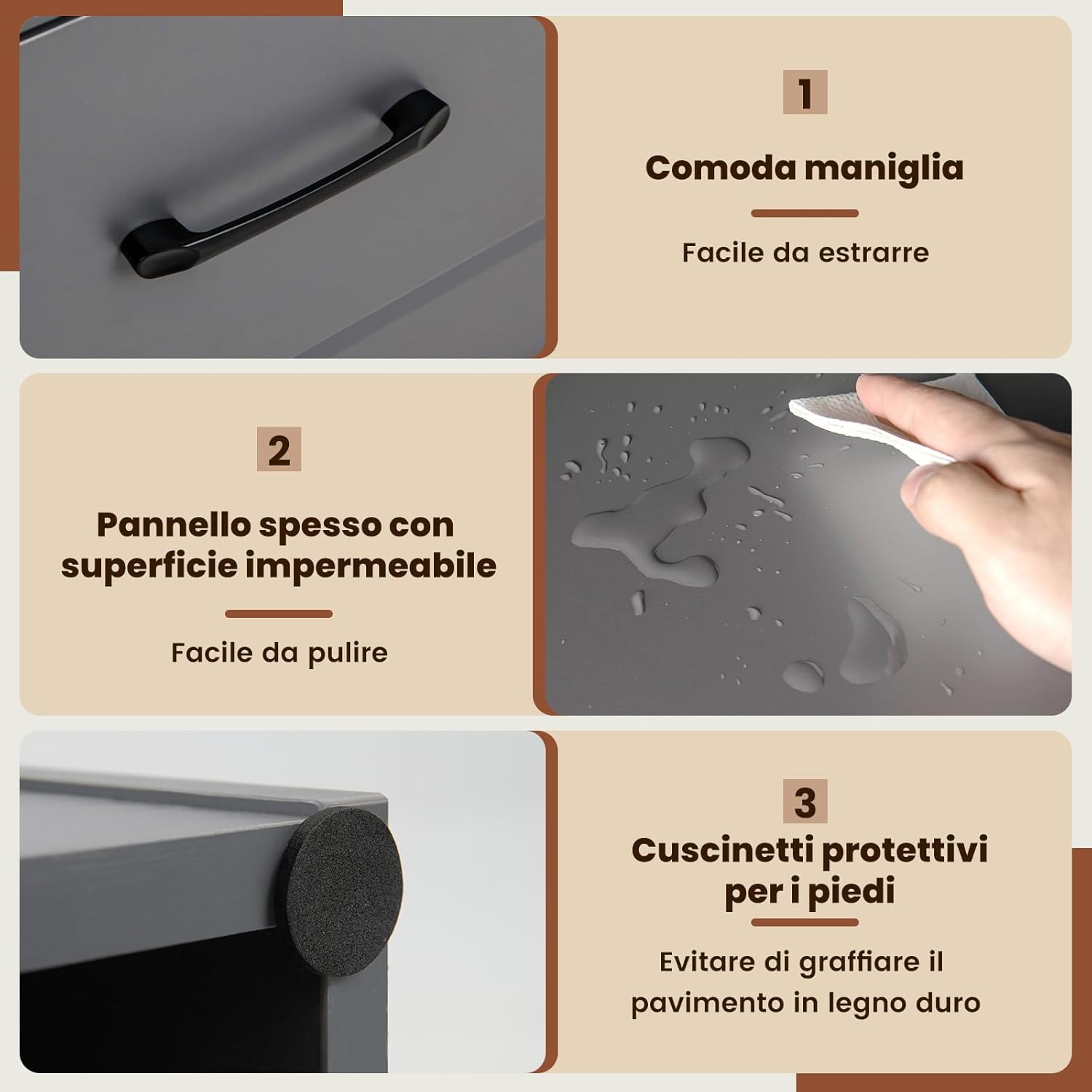 1

Comoda maniglia

Facile da estrarre

2

Pannello spesso con superficie impermeabile

Facile da pulire

3

Cuscinetti protettivi per i piedi

Evitare di graffiare il pavimento in legno duro